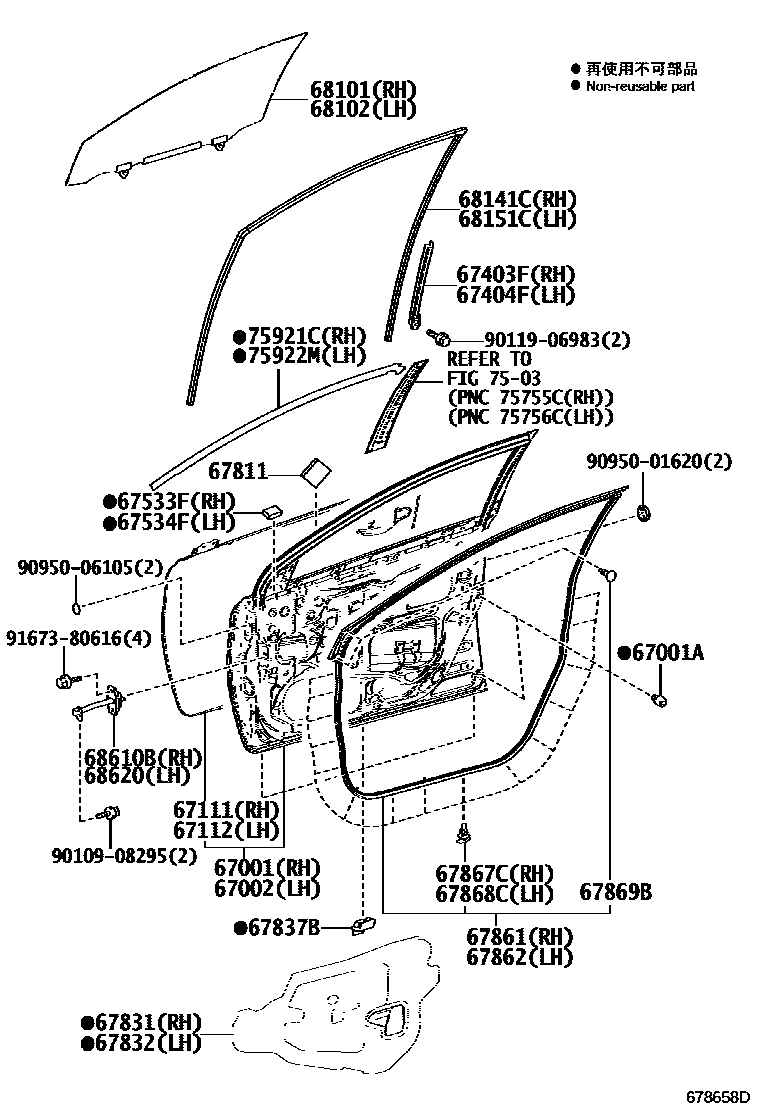 ● 再使用不可部品
● Non-reusable part

68101(RH)
68102(LH)

68141C(RH)
68151C(LH)

67403F(RH)
67404F(LH)

●75921C(RH)
●75922M(LH)

90119-06983(2)

REFER TO
FIG 75-03
(PNC 75755C(RH))
(PNC 75756C(LH))

67811

90950-01620(2)

●67533F(RH)
●67534F(LH)

90950-06105(2)

91673-80616(4)

●67001A

68610B(RH)
68620(LH)

67111(RH)
67112(LH)

90109-08295(2)

67001(RH)
67002(LH)

67867C(RH)
67868C(LH)

67869B

●67837B

67861(RH)
67862(LH)

●67831(RH)
●67832(LH)

678658D