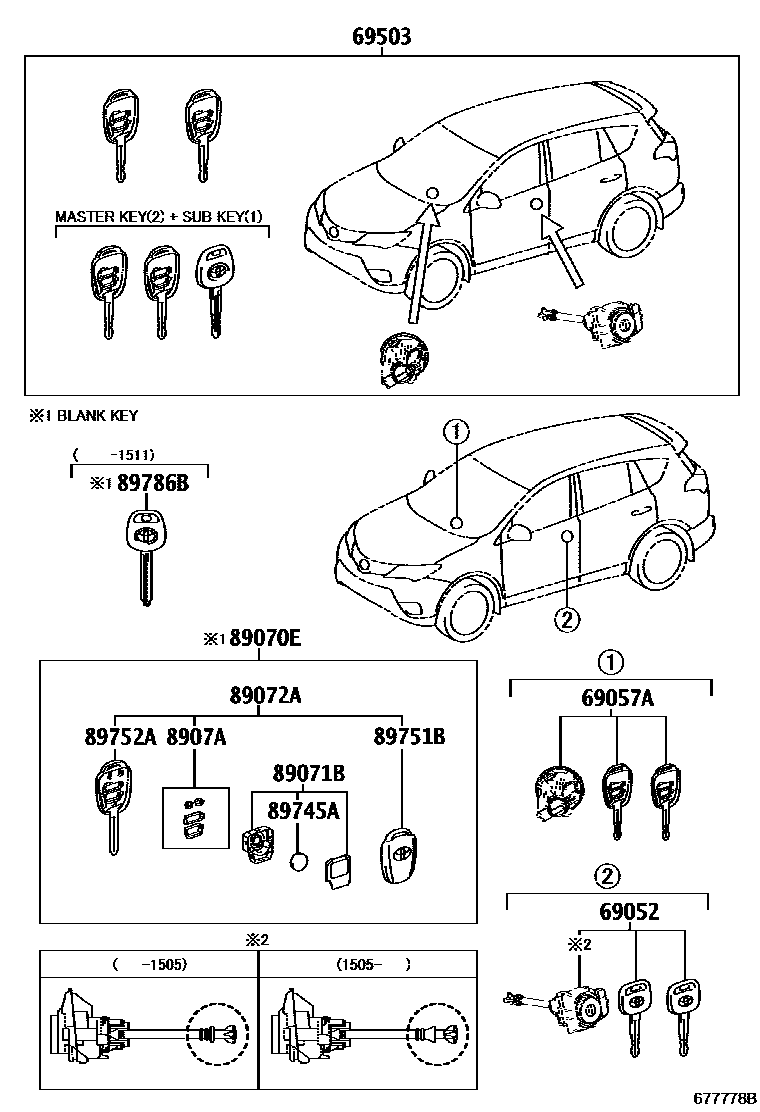 69503

MASTER KEY(2) + SUB KEY(1)

※1 BLANK KEY

( -1511)

※1 89786B

1

2

※1 89070E

89072A

89752A 8907A 89751B

89071B

89745A

1

69057A

2

69052

※2

※2

( -1505)

(1505- )

677778B