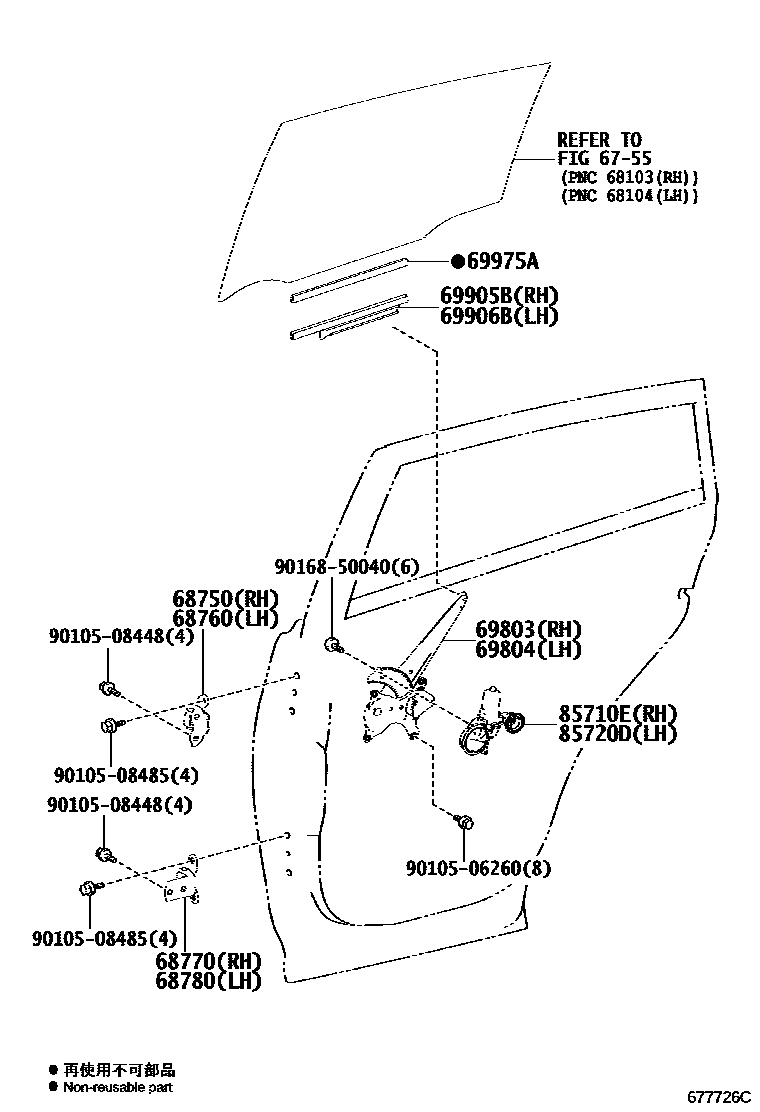 REFER TO
FIG 67-55
(PNC 68103(RH))
(PNC 68104(LH))

●69975A

69905B(RH)
69906B(LH)

90168-50040(6)

68750(RH)
68760(LH)

90105-08448(4)

69803(RH)
69804(LH)

85710E(RH)
85720D(LH)

90105-08485(4)

90105-08448(4)

90105-06260(8)

90105-08485(4)

68770(RH)
68780(LH)

● 再使用不可部品
● Non-reusable part

677726C