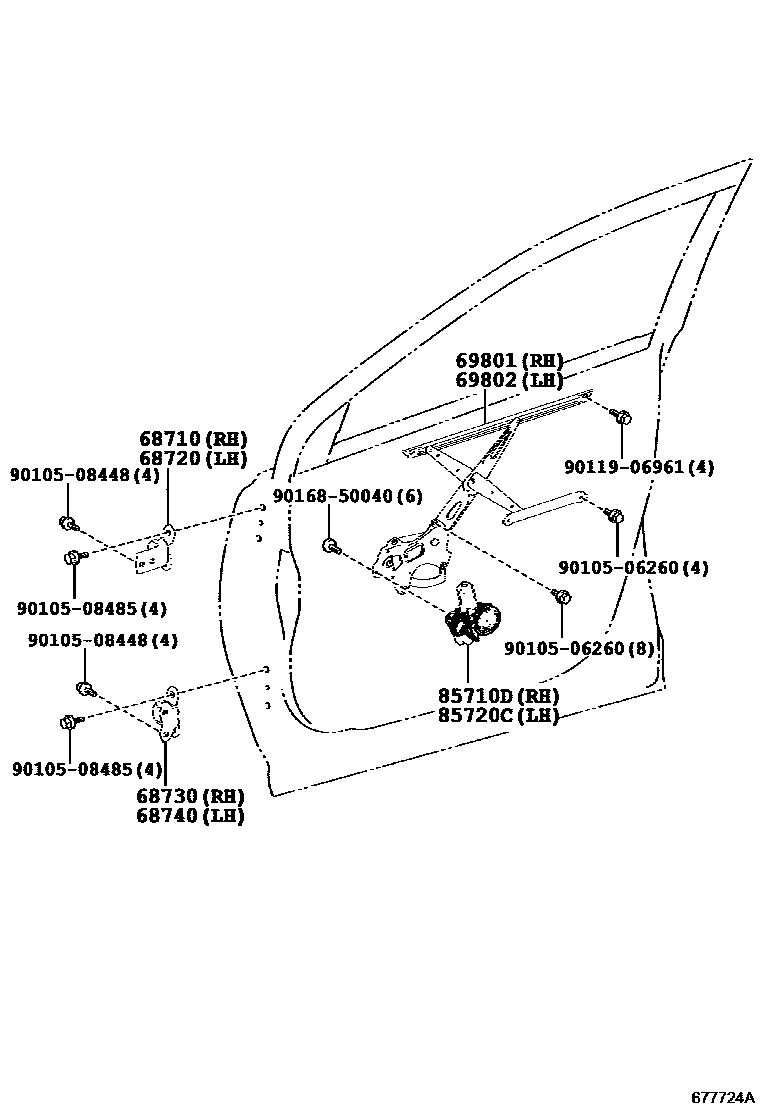 69801 (RH)
69802 (LH)

68710 (RH)
68720 (LH)

90105-08448 (4)

90168-50040 (6)

90119-06961 (4)

90105-06260 (4)

90105-08485 (4)

90105-08448 (4)

90105-06260 (8)

85710D (RH)
85720C (LH)

90105-08485 (4)

68730 (RH)
68740 (LH)

677724A