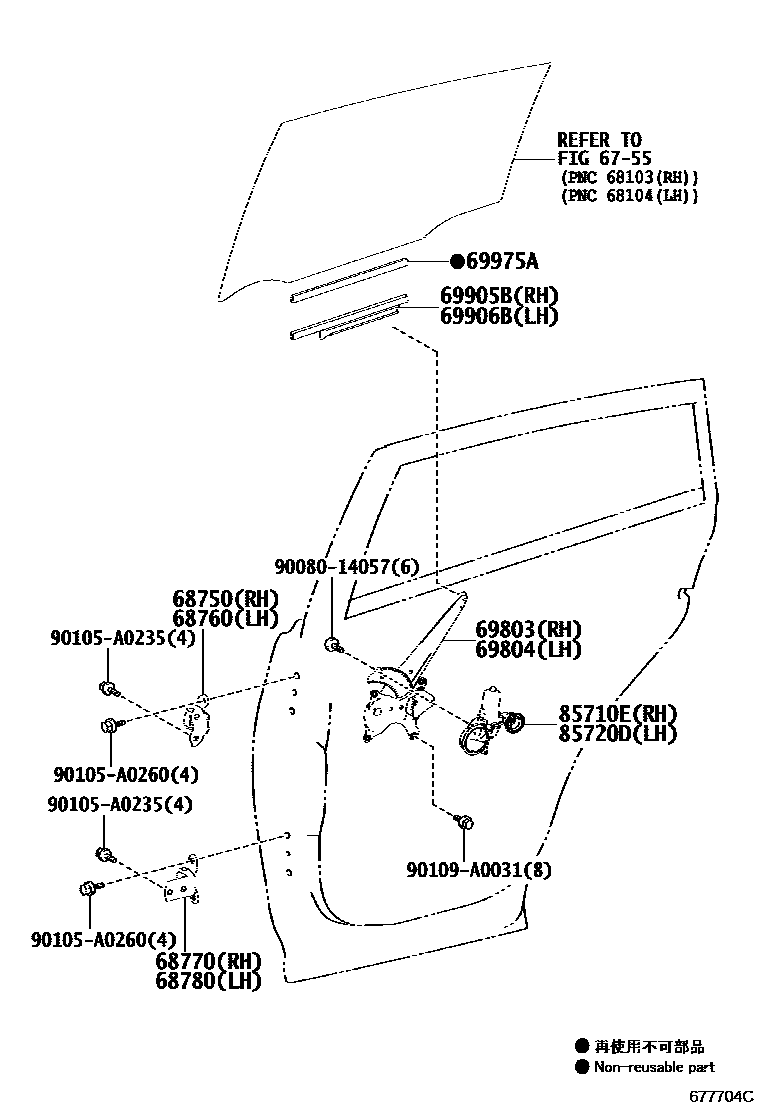 REFER TO
FIG 67-55
(PNC 68103(RH))
(PNC 68104(LH))

●69975A

69905B(RH)
69906B(LH)

90080-14057(6)

68750(RH)
68760(LH)

90105-A0235(4)

69803(RH)
69804(LH)

85710E(RH)
85720D(LH)

90105-A0260(4)

90105-A0235(4)

90109-A0031(8)

90105-A0260(4)

68770(RH)
68780(LH)

● 再使用不可部品
● Non-reusable part

677704C