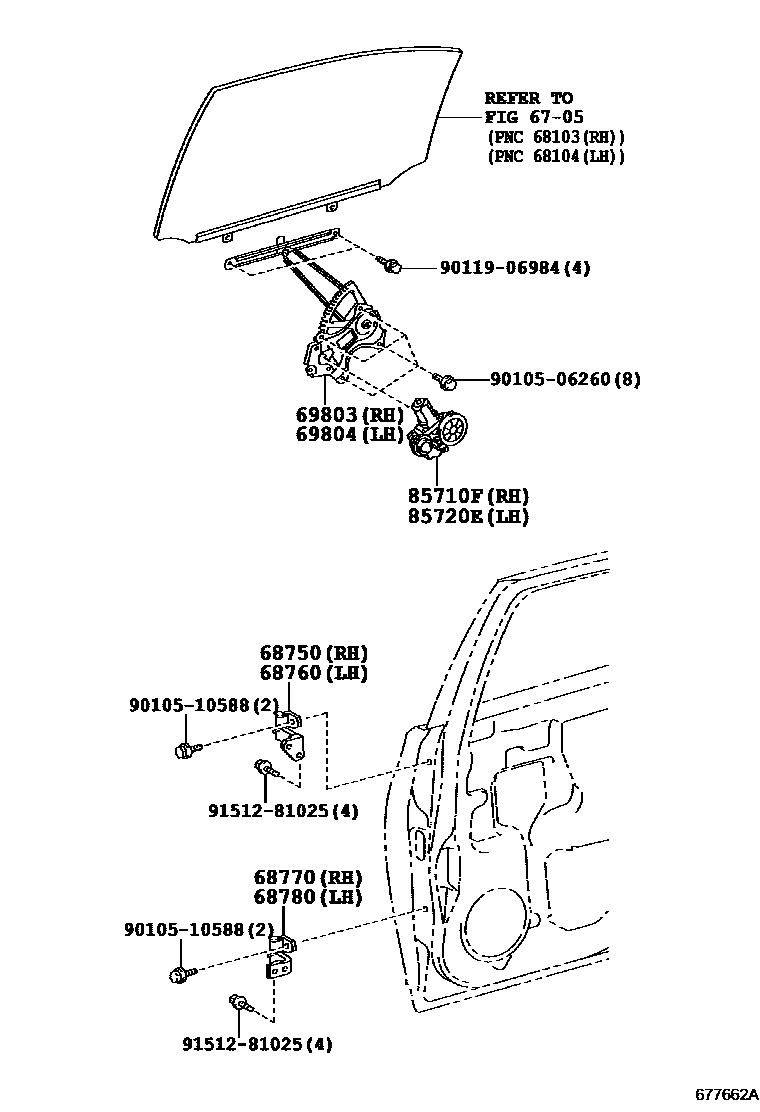 REFER TO
FIG 67-05
(PNC 68103(RH))
(PNC 68104(LH))

90119-06984(4)

90105-06260(8)

69803(RH)
69804(LH)

85710F(RH)
85720E(LH)

68750(RH)
68760(LH)

90105-10588(2)

91512-81025(4)

68770(RH)
68780(LH)

90105-10588(2)

91512-81025(4)

677662A