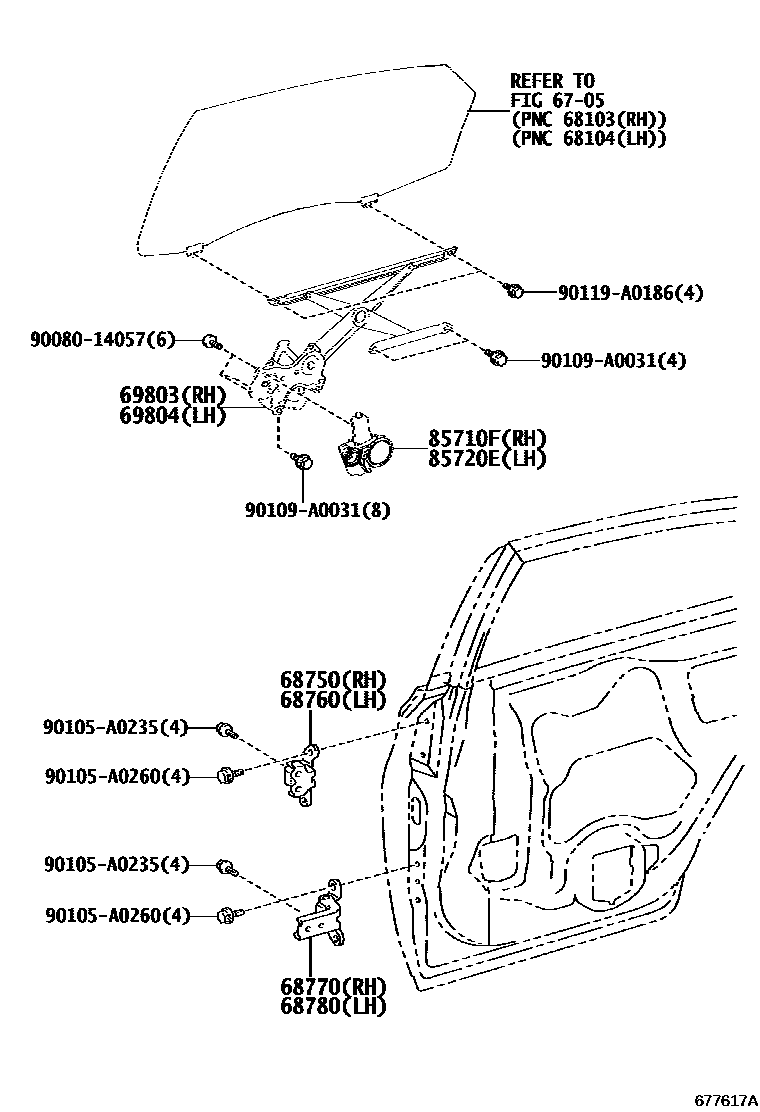 REFER TO
FIG 67-05
(PNC 68103(RH))
(PNC 68104(LH))

90119-A0186(4)

90080-14057(6)

90109-A0031(4)

69803(RH)
69804(LH)

85710F(RH)
85720E(LH)

90109-A0031(8)

68750(RH)
68760(LH)

90105-A0235(4)

90105-A0260(4)

90105-A0235(4)

90105-A0260(4)

68770(RH)
68780(LH)

677617A