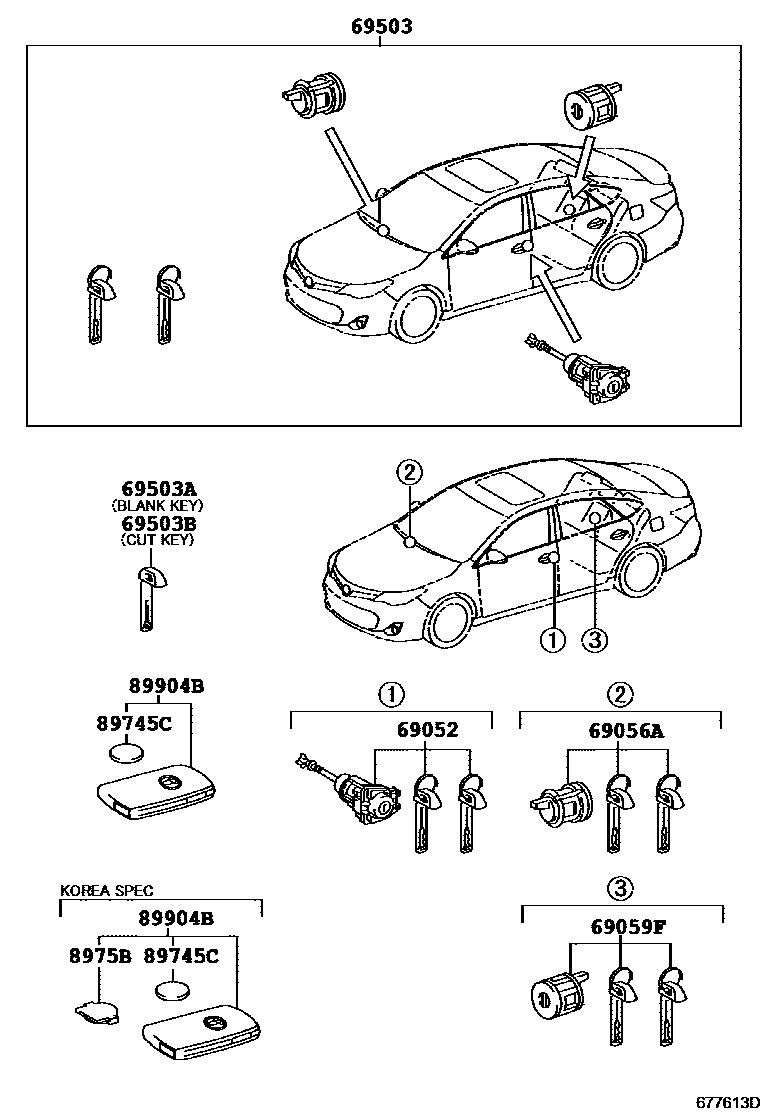 69503

69503A
(BLANK KEY)
69503B
(CUT KEY)

2

1

3

89904B
89745C

1
69052

2
69056A

KOREA SPEC
89904B
8975B 89745C

3
69059F

677613D