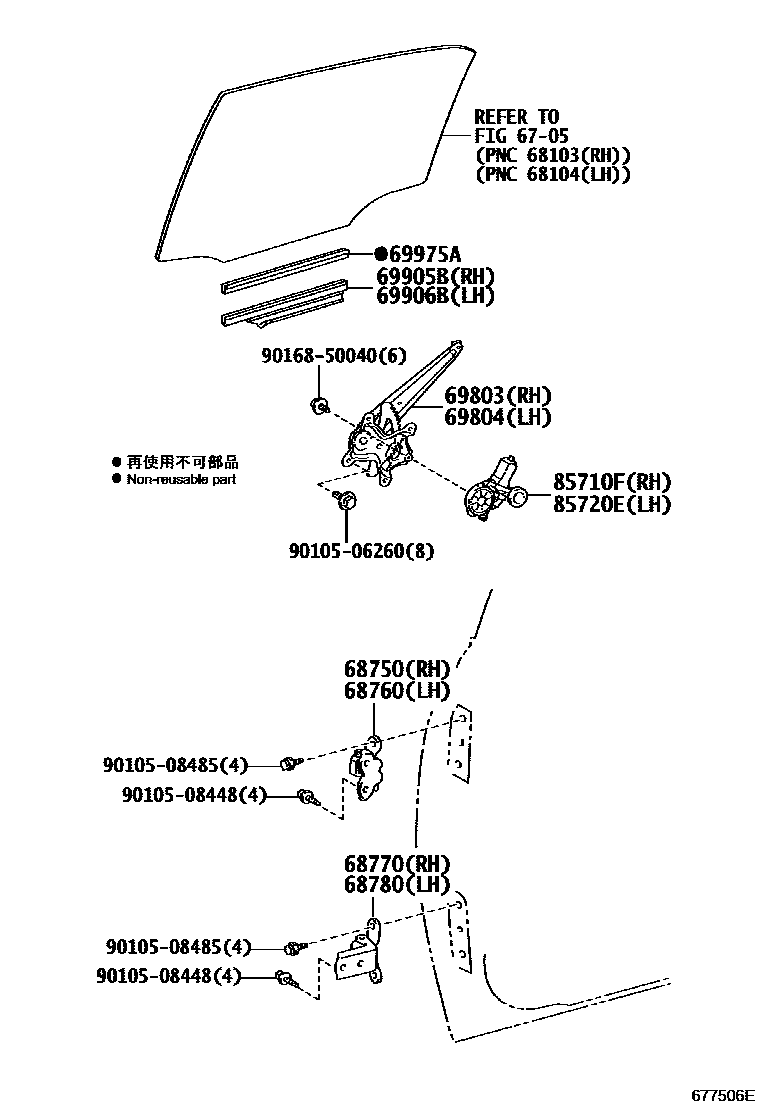 REFER TO
FIG 67-05
(PNC 68103(RH))
(PNC 68104(LH))

●69975A
69905B(RH)
69906B(LH)

90168-50040(6)
69803(RH)
69804(LH)

● 再使用不可部品
● Non-reusable part

85710F(RH)
85720E(LH)

90105-06260(8)

68750(RH)
68760(LH)
90105-08485(4)
90105-08448(4)

68770(RH)
68780(LH)
90105-08485(4)
90105-08448(4)

677506E