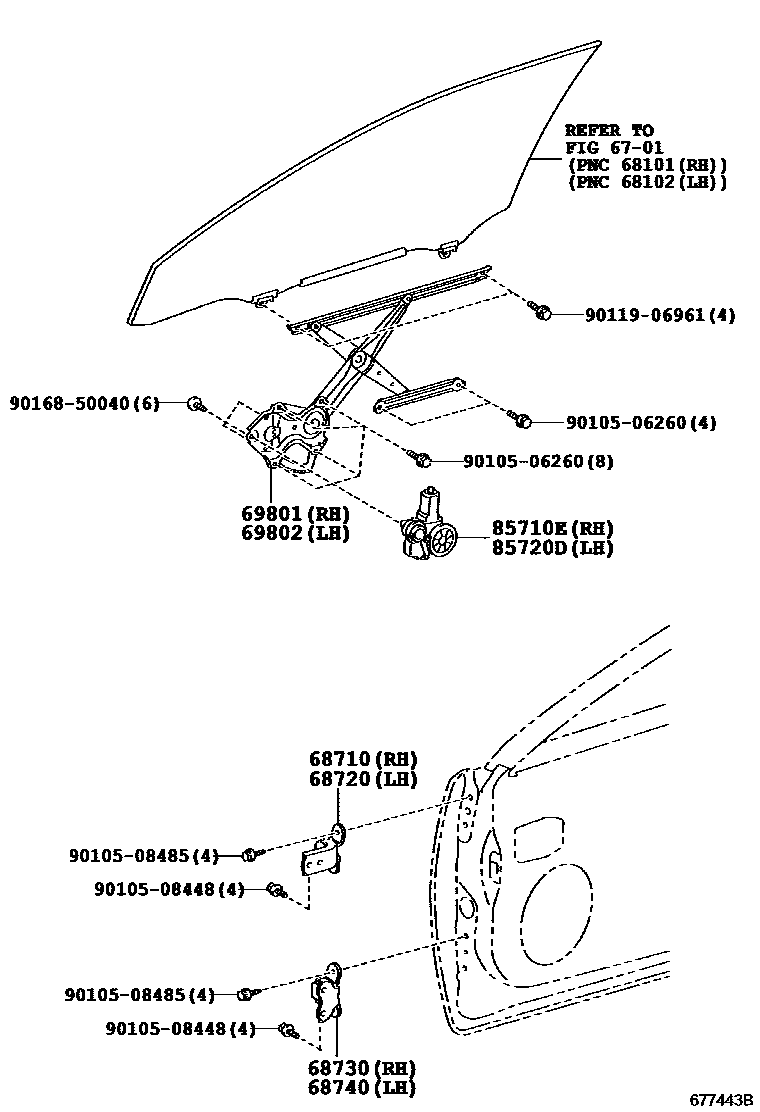 REFER TO
FIG 67-01
(PNC 68101(RH))
(PNC 68102(LH))

90119-06961(4)

90168-50040(6)

90105-06260(4)

90105-06260(8)

69801(RH)
69802(LH)

85710E(RH)
85720D(LH)

68710(RH)
68720(LH)

90105-08485(4)

90105-08448(4)

90105-08485(4)

90105-08448(4)

68730(RH)
68740(LH)

677443B