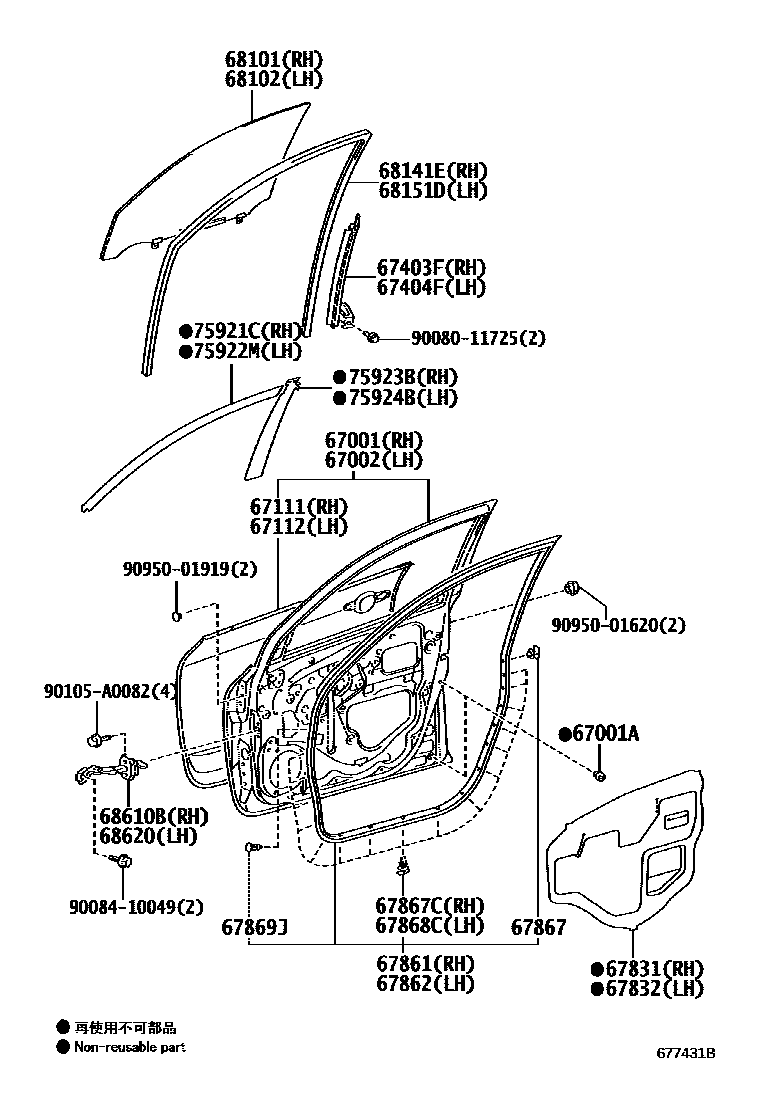 68101(RH)
68102(LH)

68141E(RH)
68151D(LH)

67403F(RH)
67404F(LH)

●75921C(RH)
●75922M(LH)

90080-11725(2)

●75923B(RH)
●75924B(LH)

67001(RH)
67002(LH)

67111(RH)
67112(LH)

90950-01919(2)

90950-01620(2)

90105-A0082(4)

●67001A

68610B(RH)
68620(LH)

90084-10049(2)

67869J

67867C(RH)
67868C(LH)

67867

67861(RH)
67862(LH)

●67831(RH)
●67832(LH)

● 再使用不可部品
● Non-reusable part

677431B