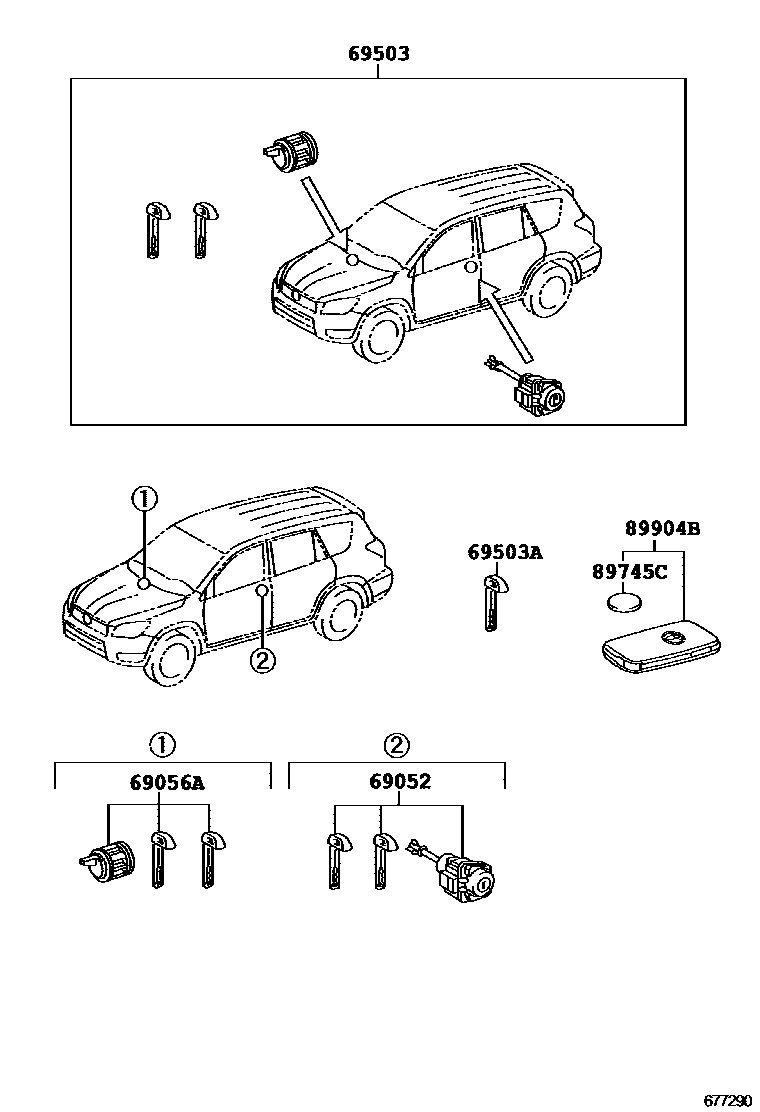 69503

①

②

69503A

89904B

89745C

①

69056A

②

69052

677290