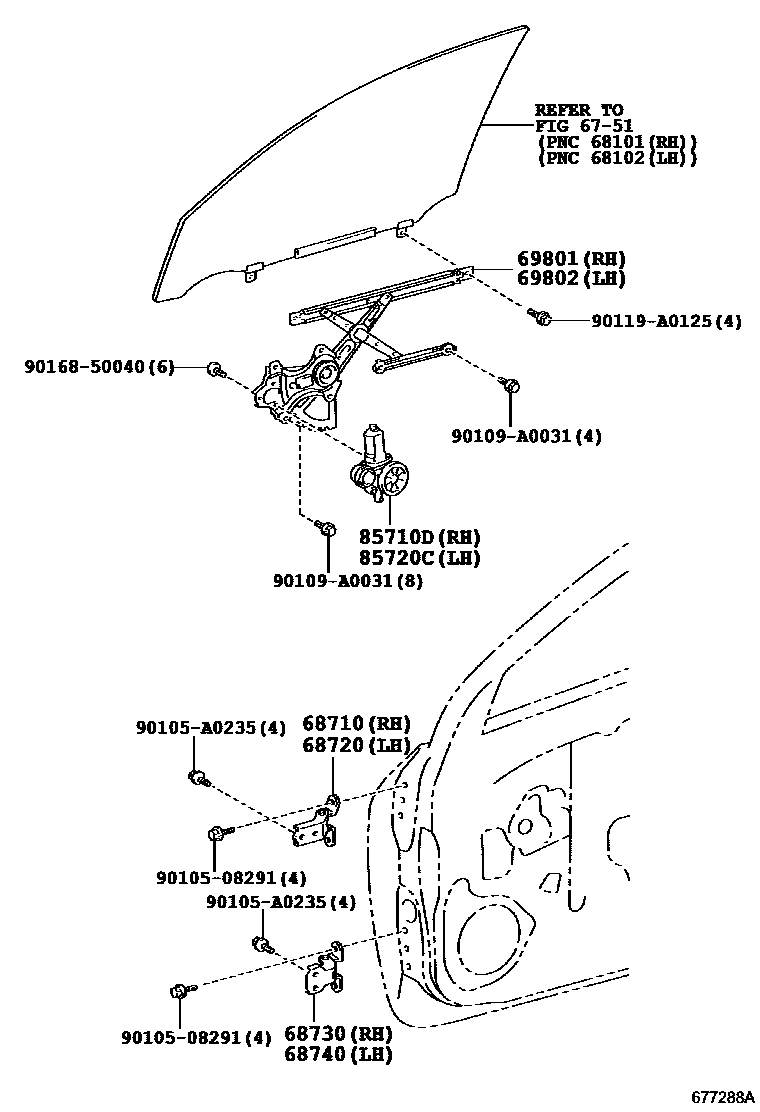 REFER TO
FIG 67-51
(PNC 68101(RH))
(PNC 68102(LH))

69801(RH)
69802(LH)

90119-A0125(4)

90168-50040(6)

90109-A0031(4)

85710D(RH)
85720C(LH)

90109-A0031(8)

90105-A0235(4)

68710(RH)
68720(LH)

90105-08291(4)

90105-A0235(4)

90105-08291(4)

68730(RH)
68740(LH)

677288A