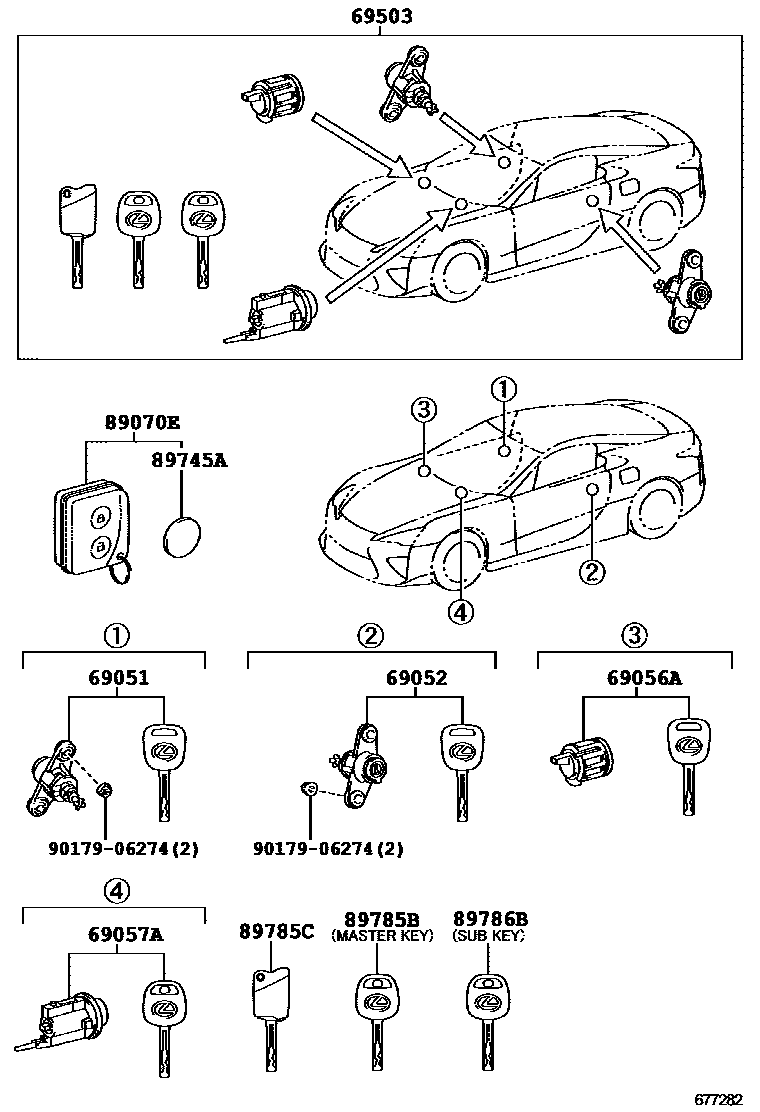 69503

89070E
89745A

③ ①

②
④

①
69051
90179-06274 (2)

②
69052
90179-06274 (2)

③
69056A

④
69057A

89785C
89785B
(MASTER KEY)
89786B
(SUB KEY)

677282