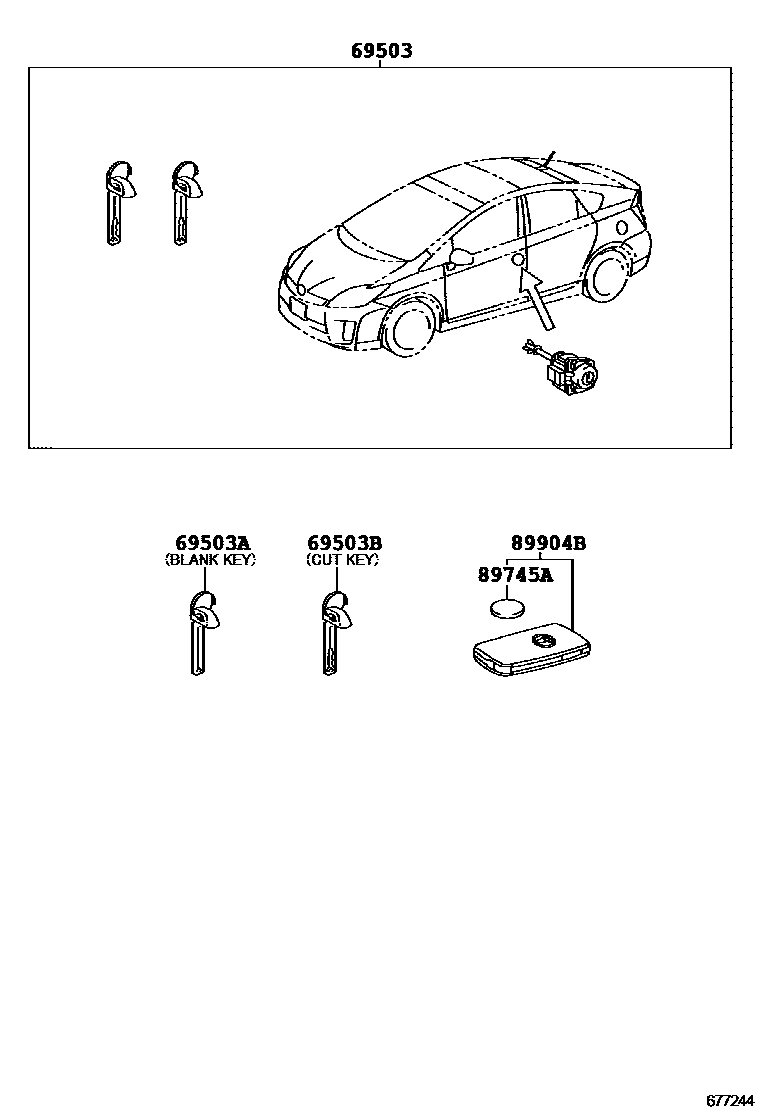 69503

69503A
(BLANK KEY)

69503B
(CUT KEY)

89904B

89745A

677244