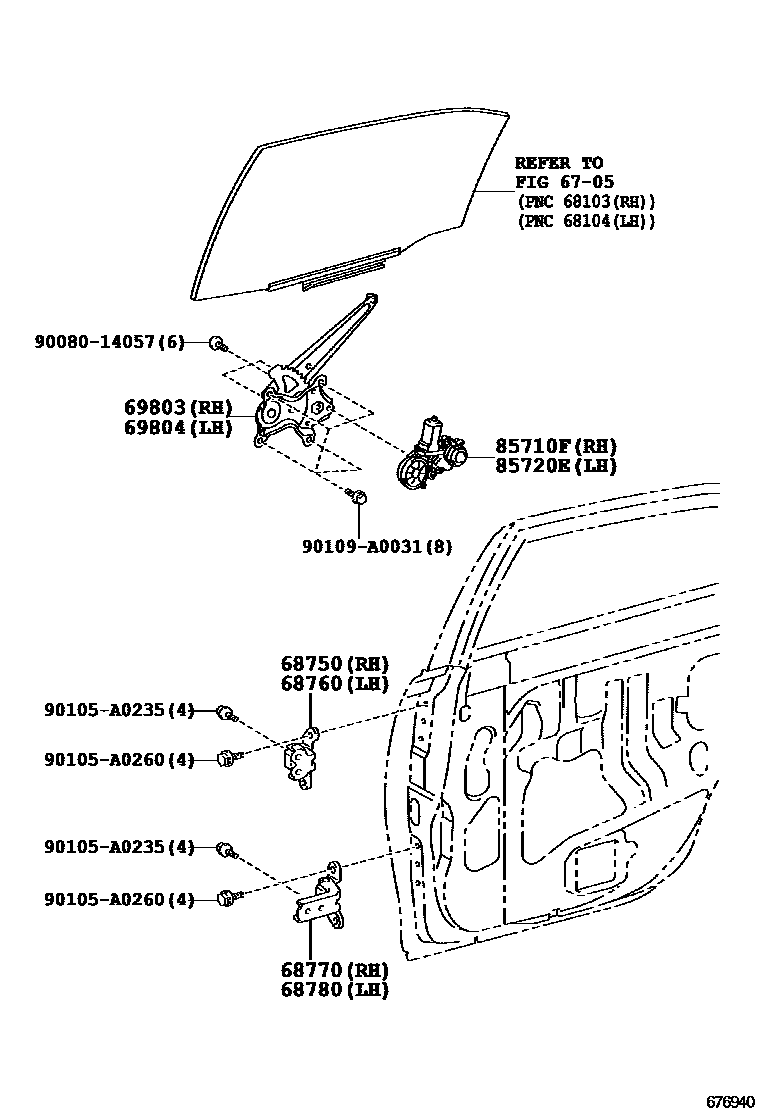 REFER TO
FIG 67-05
(PNC 68103(RH))
(PNC 68104(LH))

90080-14057(6)

69803(RH)
69804(LH)

85710F(RH)
85720E(LH)

90109-A0031(8)

68750(RH)
68760(LH)

90105-A0235(4)

90105-A0260(4)

90105-A0235(4)

90105-A0260(4)

68770(RH)
68780(LH)

676940