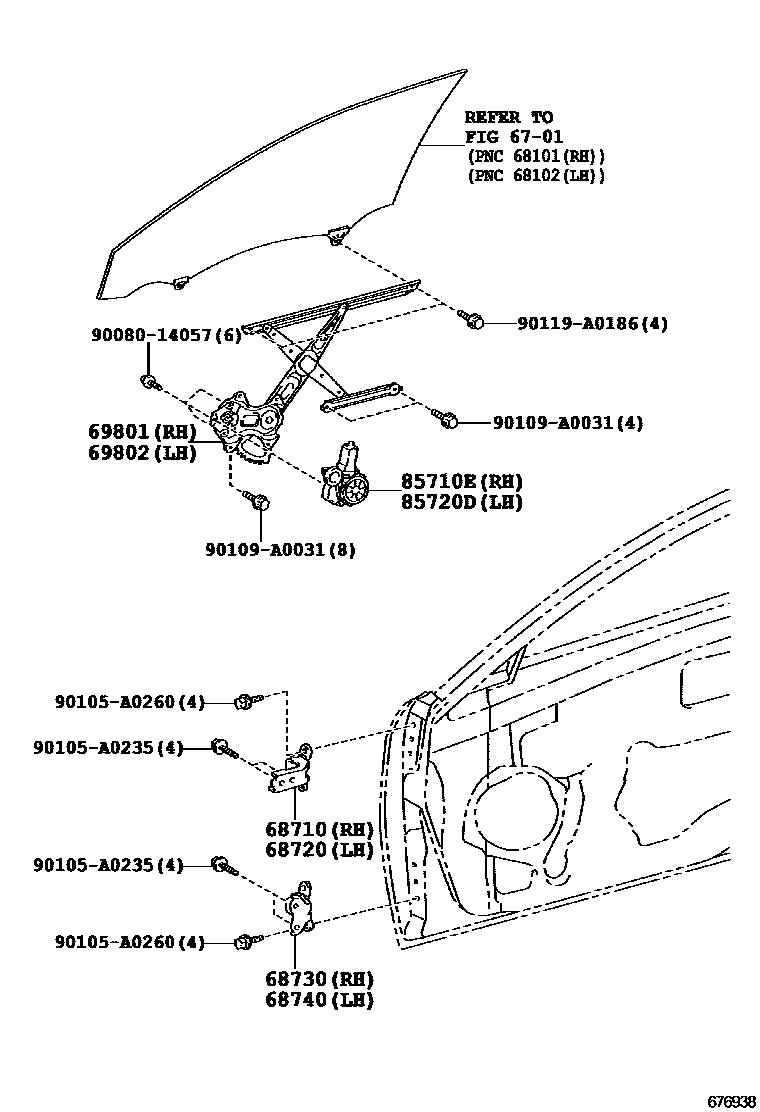 REFER TO
FIG 67-01
(PNC 68101(RH))
(PNC 68102(LH))

90080-14057(6)

90119-A0186(4)

90109-A0031(4)

69801(RH)
69802(LH)

85710E(RH)
85720D(LH)

90109-A0031(8)

90105-A0260(4)

90105-A0235(4)

68710(RH)
68720(LH)

90105-A0235(4)

90105-A0260(4)

68730(RH)
68740(LH)

676938