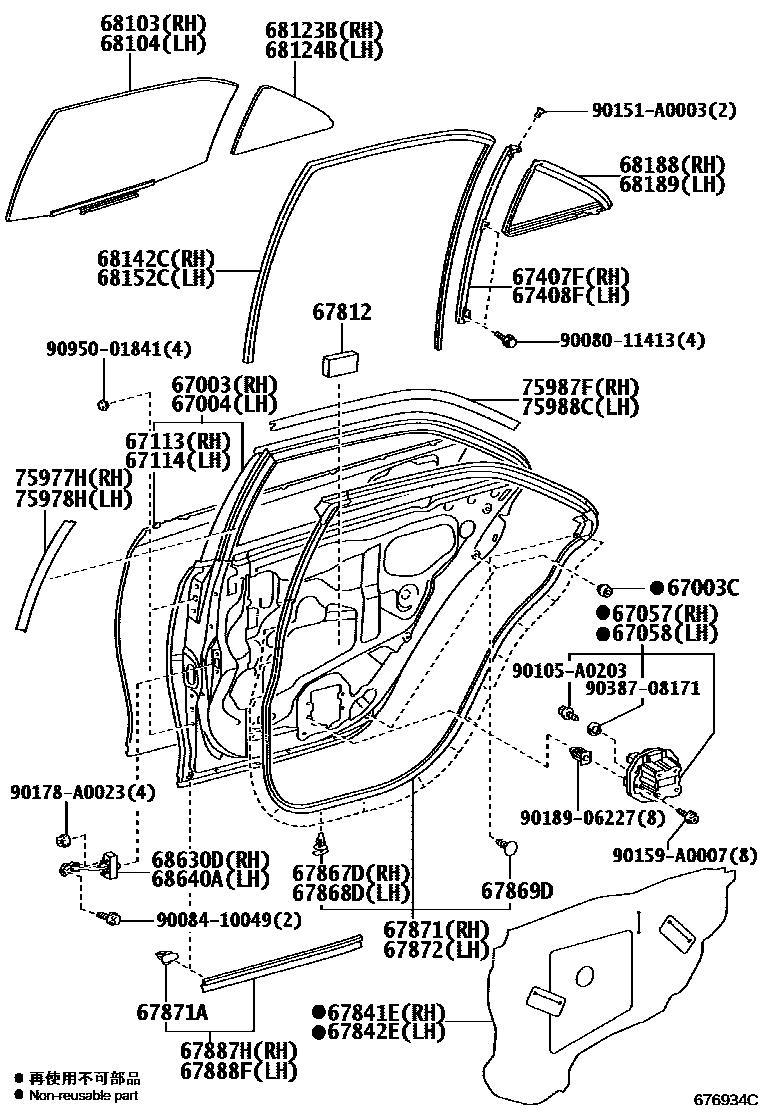 68103(RH)
68104(LH)

68123B(RH)
68124B(LH)

90151-A0003(2)

68188(RH)
68189(LH)

68142C(RH)
68152C(LH)

67407F(RH)
67408F(LH)

67812

90080-11413(4)

90950-01841(4)

67003(RH)
67004(LH)

75987F(RH)
75988C(LH)

67113(RH)
67114(LH)

75977H(RH)
75978H(LH)

●67003C

●67057(RH)
●67058(LH)

90105-A0203
90387-08171

90178-A0023(4)

90189-06227(8)

90159-A0007(8)

68630D(RH)
68640A(LH)

67867D(RH)
67868D(LH)

67869D

90084-10049(2)

67871(RH)
67872(LH)

67871A

●67841E(RH)
●67842E(LH)

67887H(RH)
67888F(LH)

● 再使用不可部品
● Non-reusable part

676934C