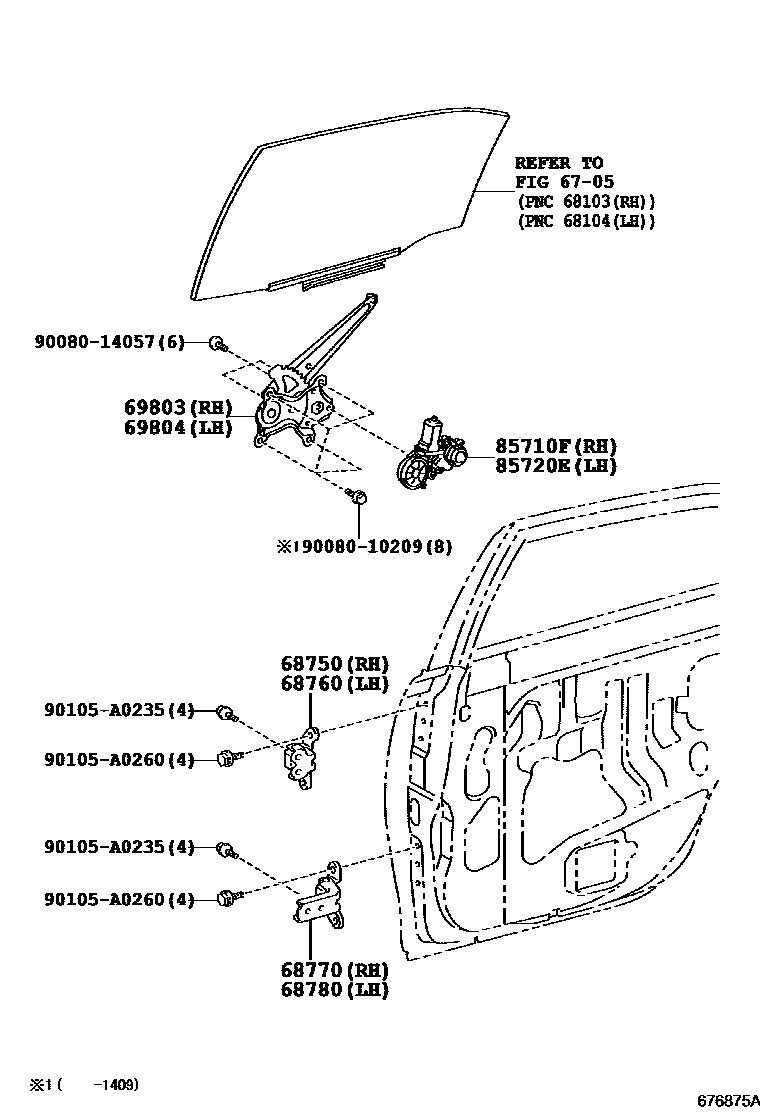 REFER TO
FIG 67-05
(PNC 68103(RH))
(PNC 68104(LH))

90080-14057(6)

69803(RH)
69804(LH)

85710F(RH)
85720E(LH)

※190080-10209(8)

68750(RH)
68760(LH)

90105-A0235(4)

90105-A0260(4)

90105-A0235(4)

90105-A0260(4)

68770(RH)
68780(LH)

※1(     -1409)

676875A