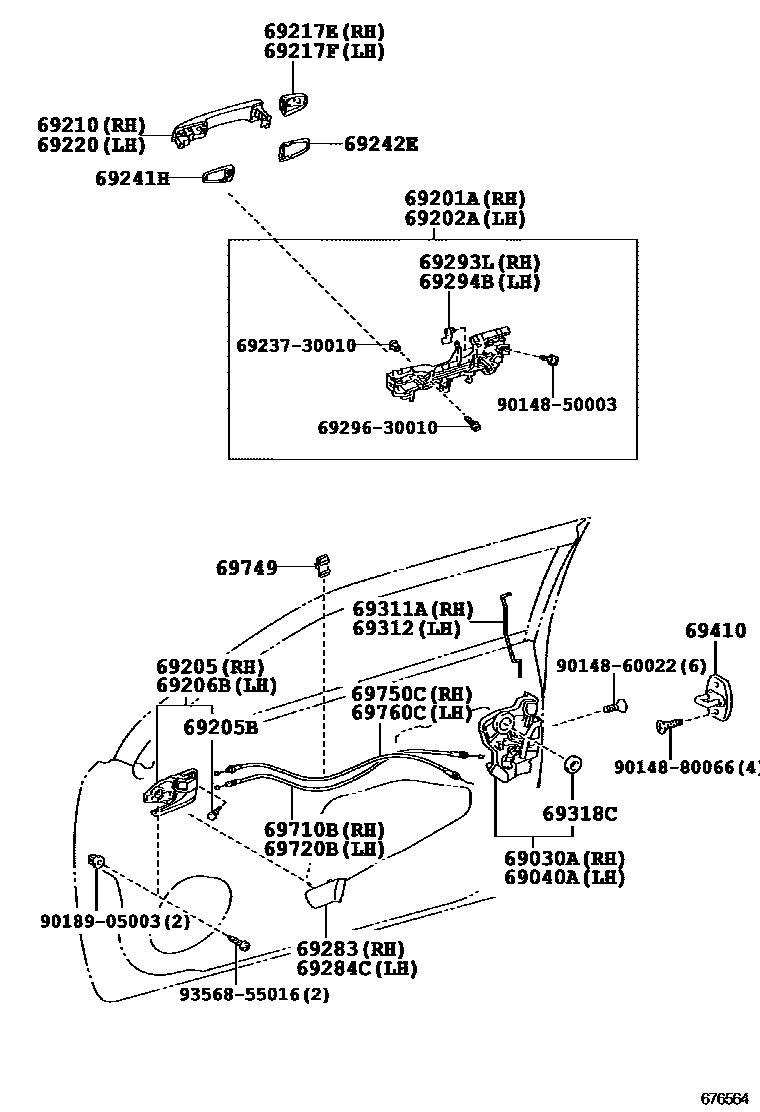 69217E (RH)
69217F (LH)

69210 (RH)
69220 (LH)

69242E

69241H

69201A (RH)
69202A (LH)

69293L (RH)
69294B (LH)

69237-30010

90148-50003

69296-30010

69749

69311A (RH)
69312 (LH)

69410

69205 (RH)
69206B (LH)

90148-60022 (6)

69750C (RH)
69760C (LH)

69205B

90148-80066 (4)

69318C

69710B (RH)
69720B (LH)

69030A (RH)
69040A (LH)

90189-05003 (2)

69283 (RH)
69284C (LH)

93568-55016 (2)

676564