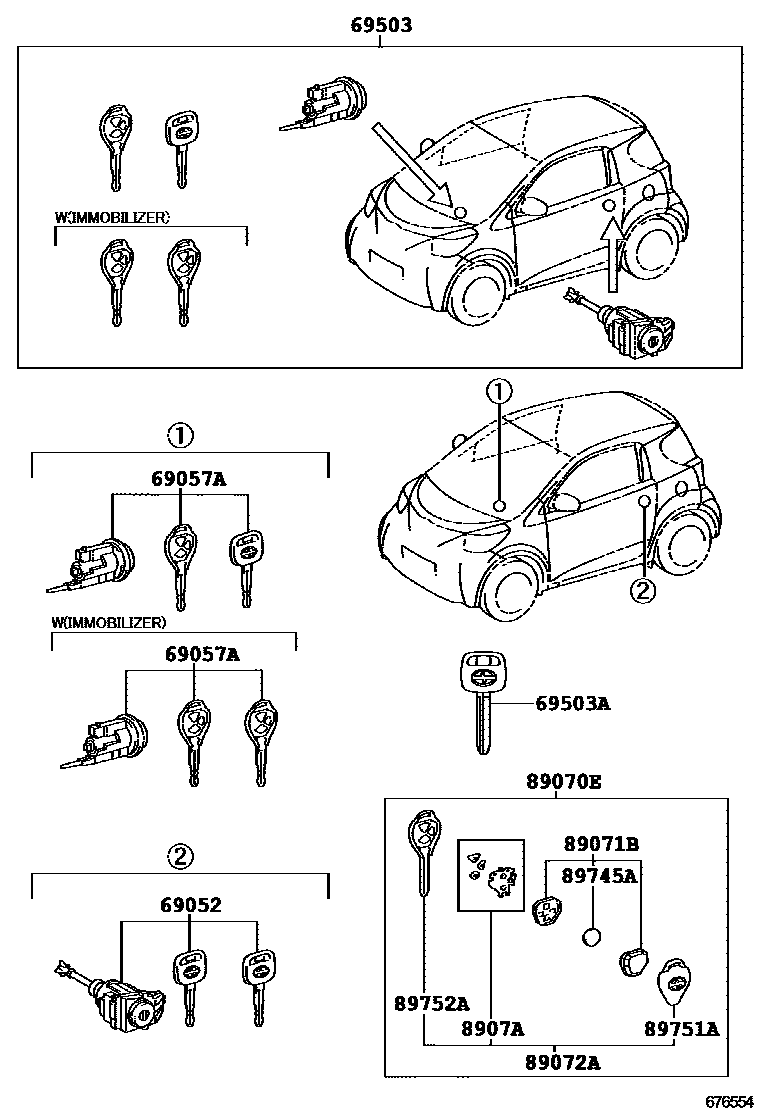 69503

W(IMMOBILIZER)

①

69057A

W(IMMOBILIZER)

69057A

②

69052

①

②

69503A

89070E

89071B

89745A

89752A

8907A

89751A

89072A

676554