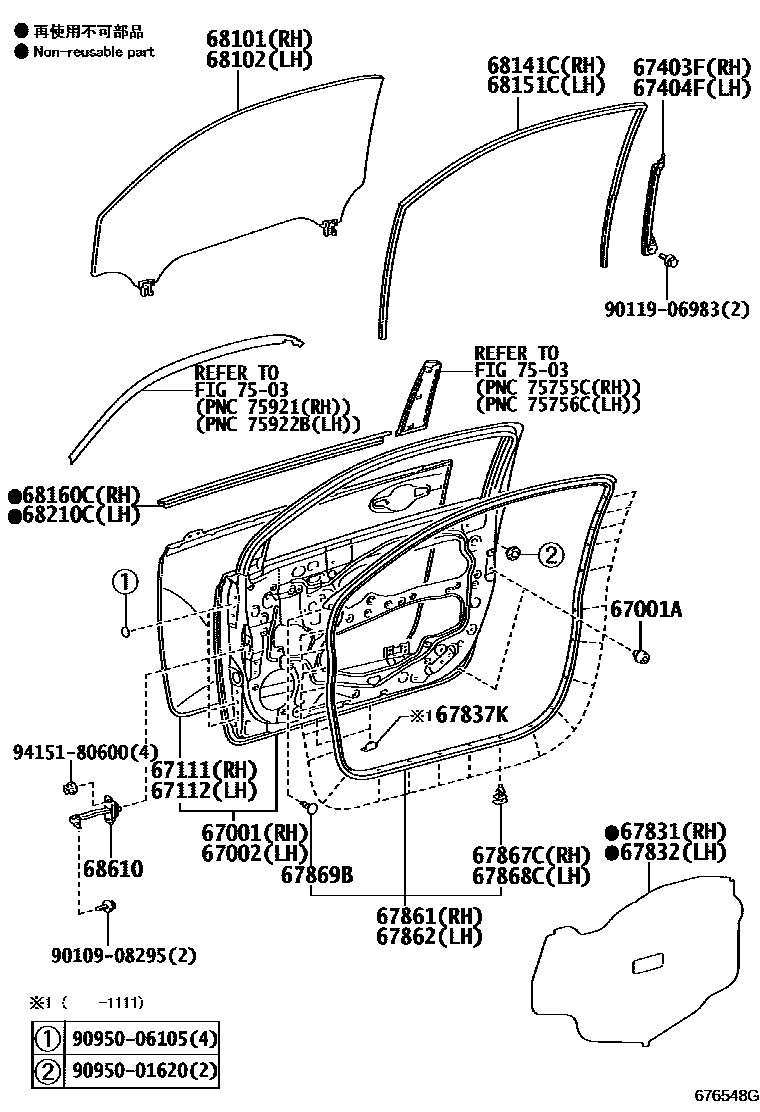 ● 再使用不可部品
● Non-reusable part

68101(RH)
68102(LH)

68141C(RH)
68151C(LH)

67403F(RH)
67404F(LH)

90119-06983(2)

REFER TO
FIG 75-03
(PNC 75921(RH))
(PNC 75922B(LH))

REFER TO
FIG 75-03
(PNC 75755C(RH))
(PNC 75756C(LH))

●68160C(RH)
●68210C(LH)

①

②

67001A

※1 67837K

94151-80600(4)

67111(RH)
67112(LH)

67001(RH)
67002(LH)

68610

67869B

67867C(RH)
67868C(LH)

●67831(RH)
●67832(LH)

67861(RH)
67862(LH)

90109-08295(2)

※1 ( -1111)

| ① | 90950-06105(4) |
|---|---|
| ② | 90950-01620(2) |

676548G