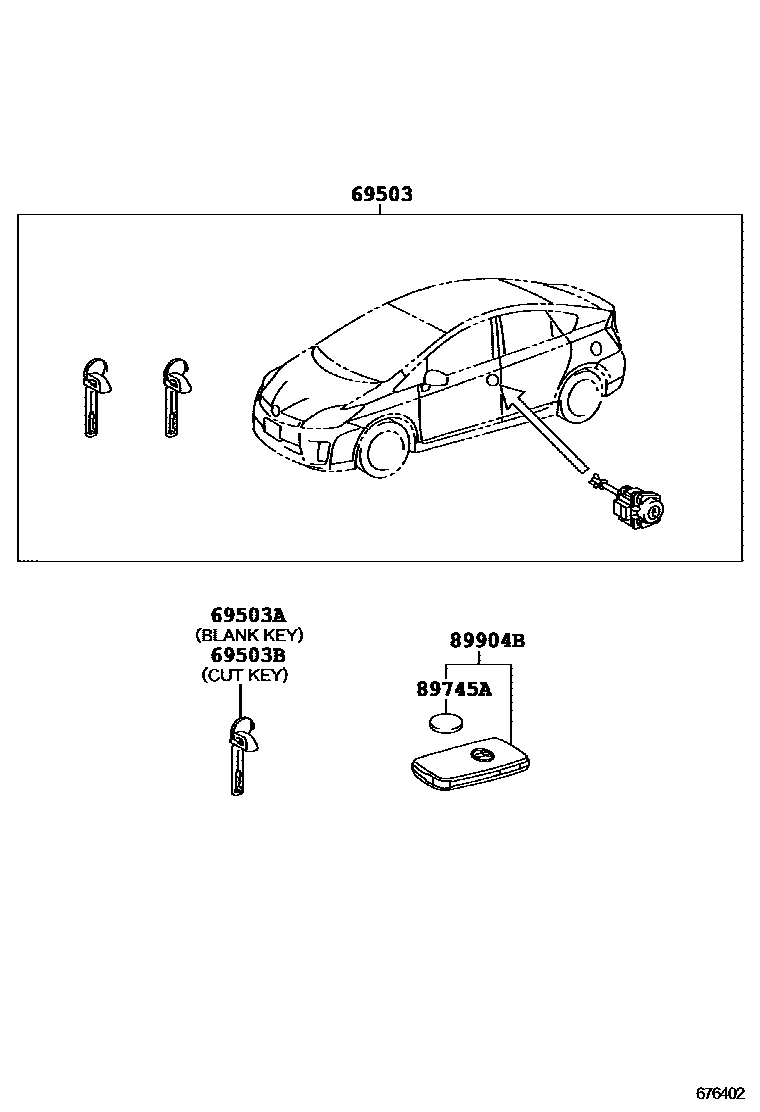 69503

69503A
(BLANK KEY)
69503B
(CUT KEY)

89904B

89745A

676402