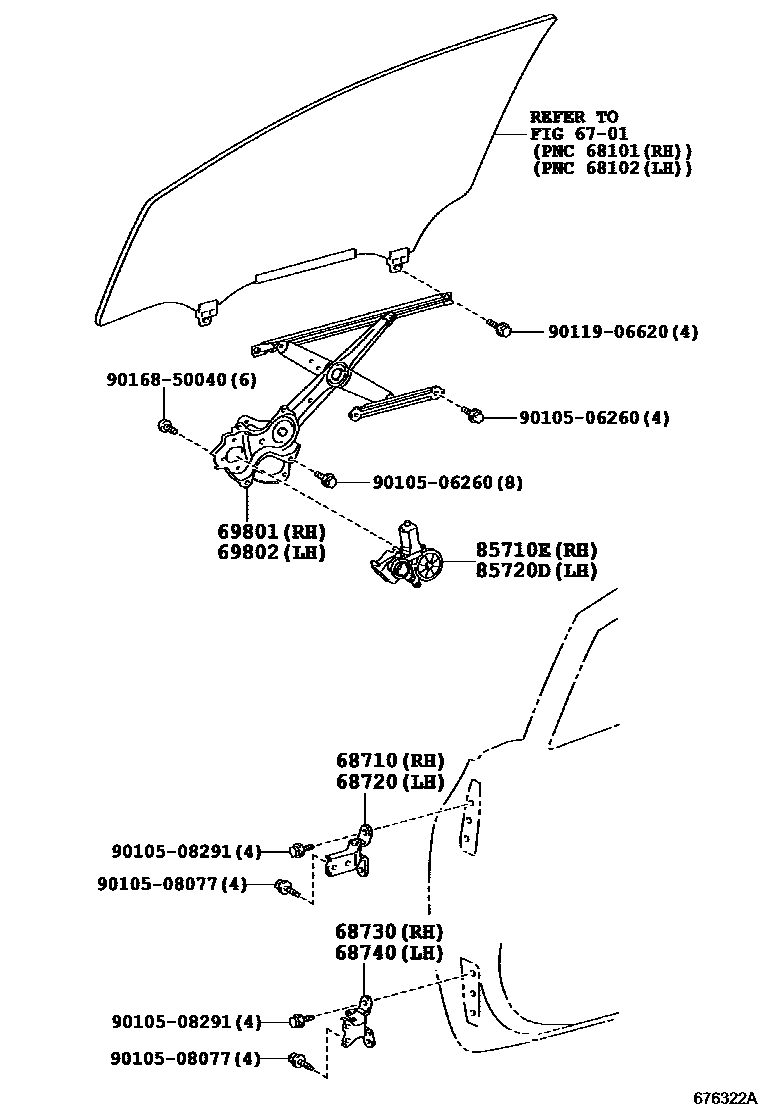 REFER TO
FIG 67-01
(PNC 68101(RH))
(PNC 68102(LH))

90119-06620(4)

90168-50040(6)

90105-06260(4)

90105-06260(8)

69801(RH)
69802(LH)

85710E(RH)
85720D(LH)

68710(RH)
68720(LH)

90105-08291(4)

90105-08077(4)

68730(RH)
68740(LH)

90105-08291(4)

90105-08077(4)

676322A