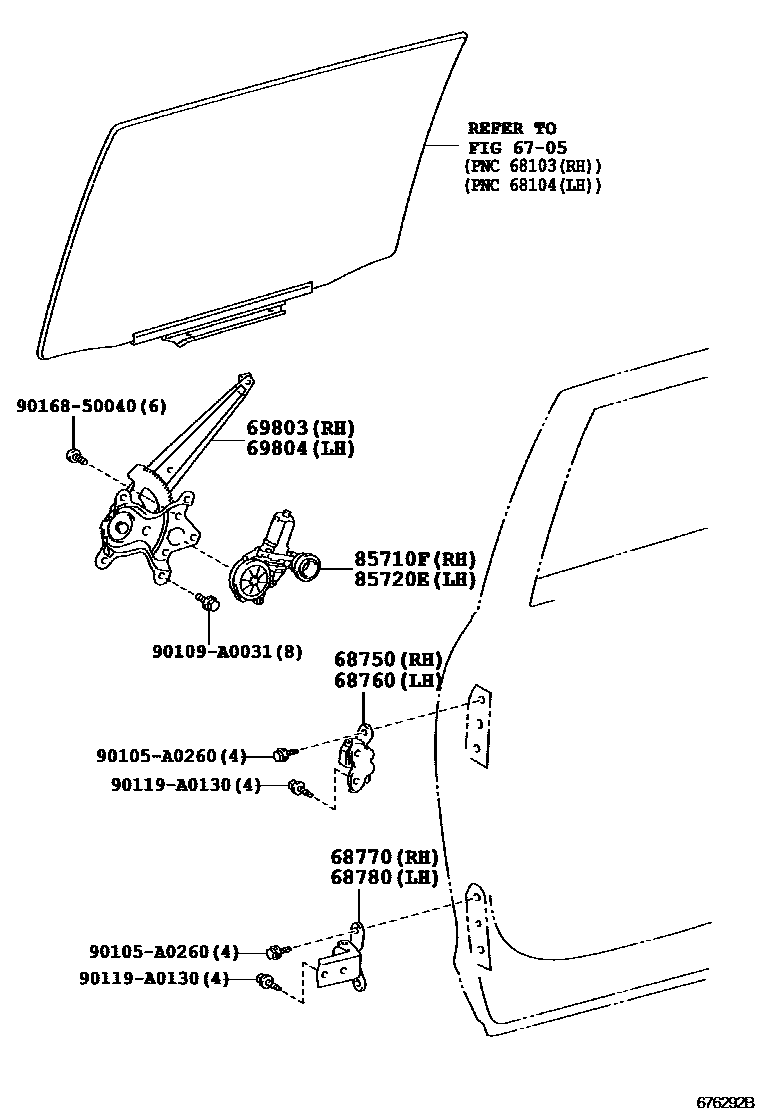 REFER TO
FIG 67-05
(PNC 68103(RH))
(PNC 68104(LH))

90168-50040(6)

69803(RH)
69804(LH)

85710F(RH)
85720E(LH)

90109-A0031(8)

68750(RH)
68760(LH)

90105-A0260(4)
90119-A0130(4)

68770(RH)
68780(LH)

90105-A0260(4)
90119-A0130(4)

676292B