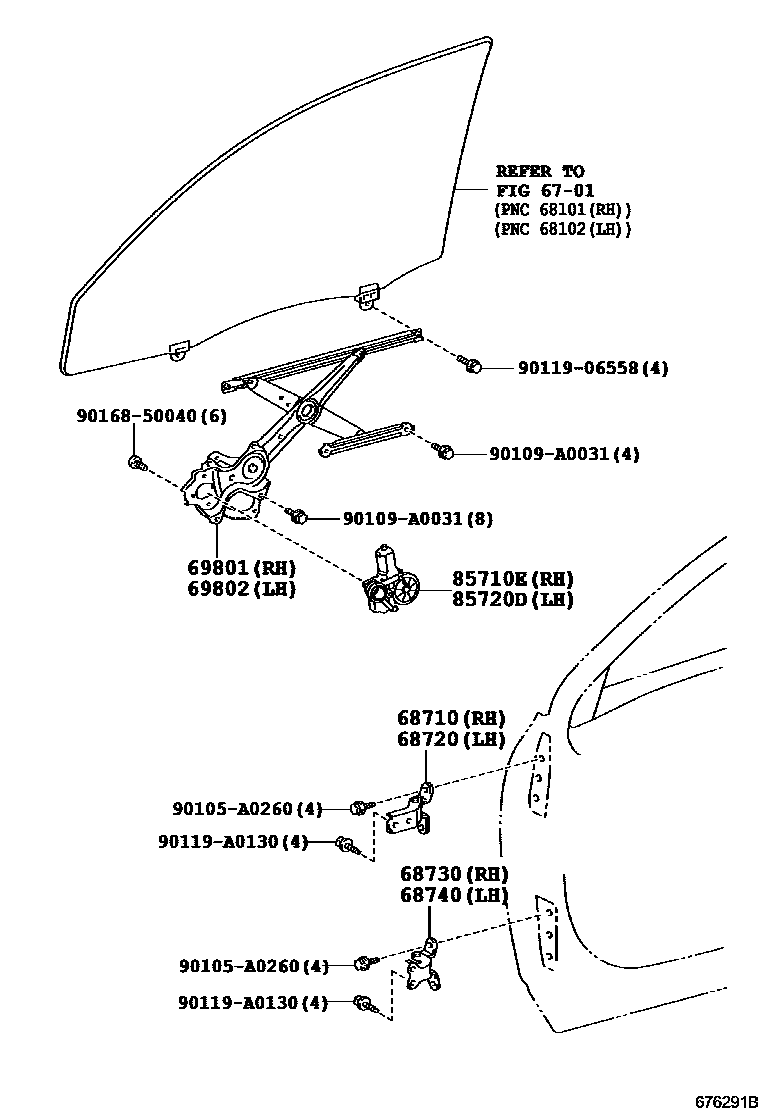 REFER TO
FIG 67-01
(PNC 68101(RH))
(PNC 68102(LH))

90119-06558(4)

90168-50040(6)

90109-A0031(4)

90109-A0031(8)

69801(RH)
69802(LH)

85710E(RH)
85720D(LH)

68710(RH)
68720(LH)

90105-A0260(4)

90119-A0130(4)

68730(RH)
68740(LH)

90105-A0260(4)

90119-A0130(4)

676291B