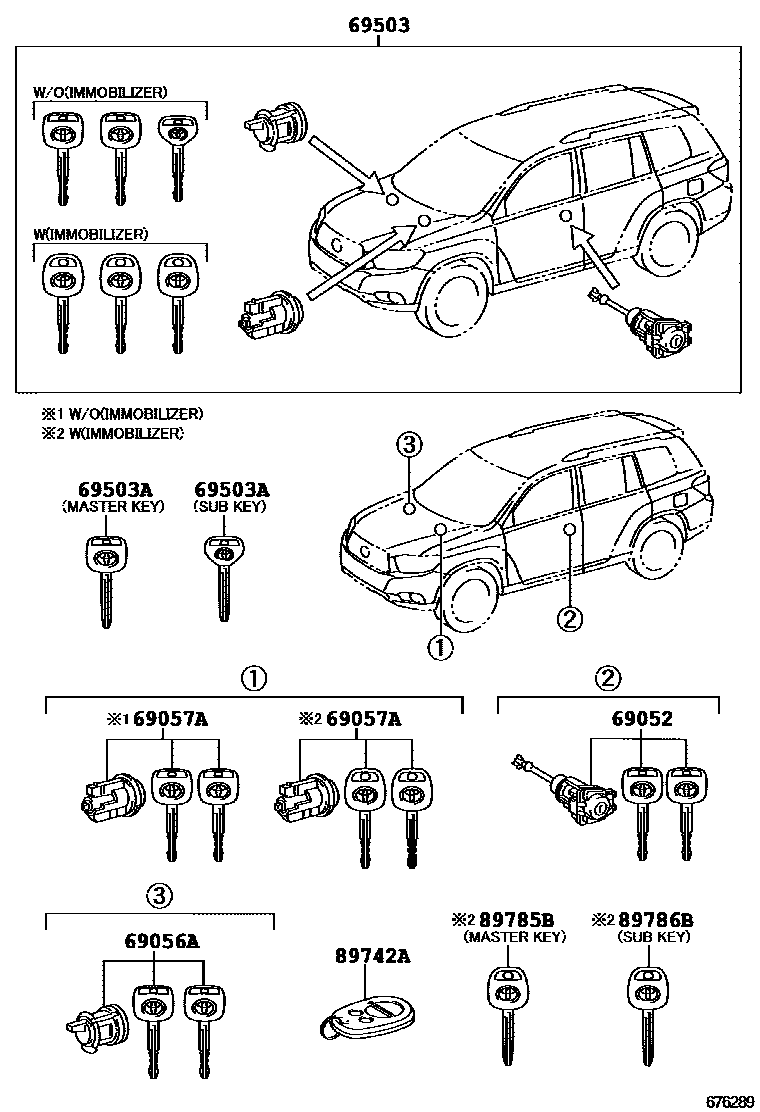 69503

W/O(IMMOBILIZER)

W(IMMOBILIZER)

※1 W/O(IMMOBILIZER)
※2 W(IMMOBILIZER)

69503A
(MASTER KEY)

69503A
(SUB KEY)

③

①

②

①

※1 69057A

※2 69057A

②

69052

③

69056A

89742A

※2 89785B
(MASTER KEY)

※2 89786B
(SUB KEY)

676289