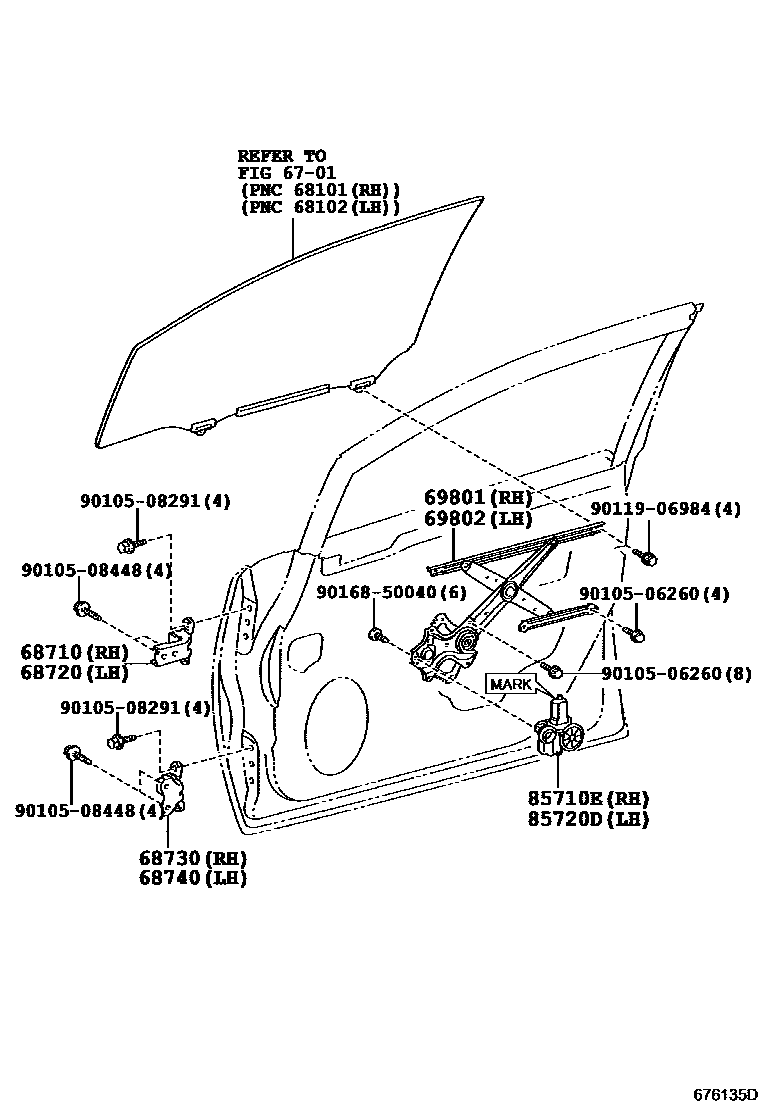 REFER TO
FIG 67-01
(PNC 68101(RH))
(PNC 68102(LH))

90105-08291(4)

90105-08448(4)

68710(RH)
68720(LH)

90105-08291(4)

90105-08448(4)

68730(RH)
68740(LH)

69801(RH)
69802(LH)

90119-06984(4)

90168-50040(6)

90105-06260(4)

MARK

90105-06260(8)

85710E(RH)
85720D(LH)

676135D