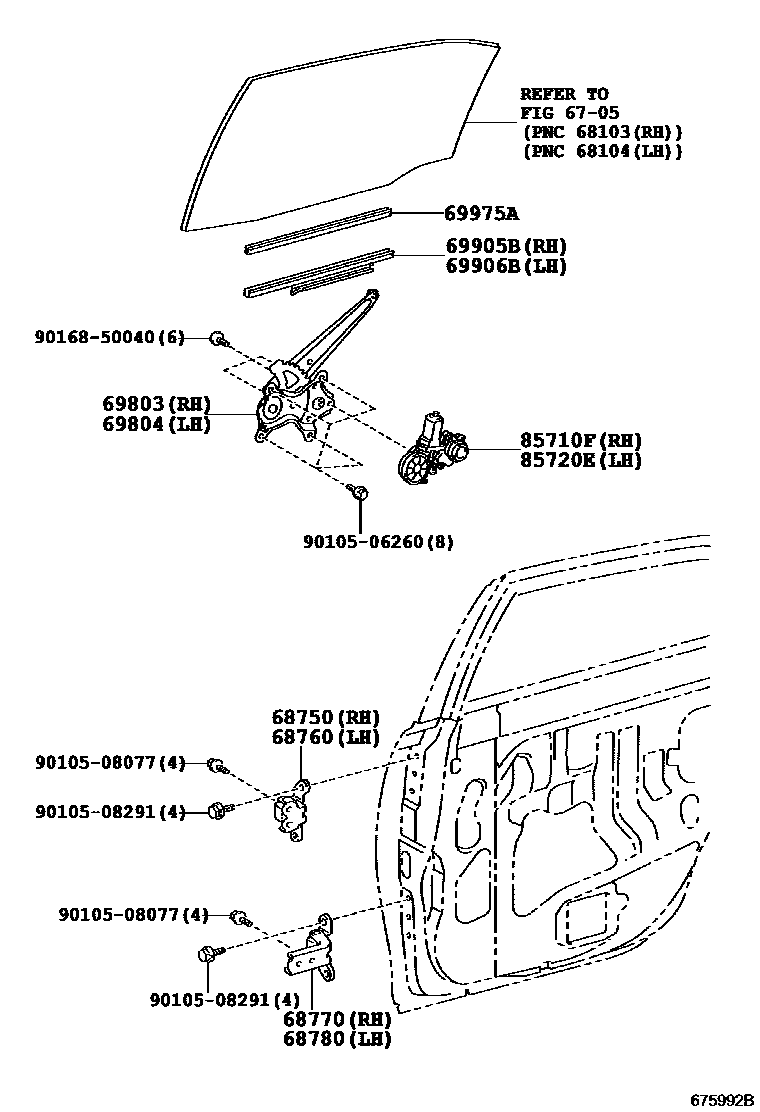 REFER TO
FIG 67-05
(PNC 68103(RH))
(PNC 68104(LH))

69975A

69905B(RH)
69906B(LH)

90168-50040(6)

69803(RH)
69804(LH)

85710F(RH)
85720E(LH)

90105-06260(8)

68750(RH)
68760(LH)

90105-08077(4)

90105-08291(4)

90105-08077(4)

90105-08291(4)

68770(RH)
68780(LH)

675992B