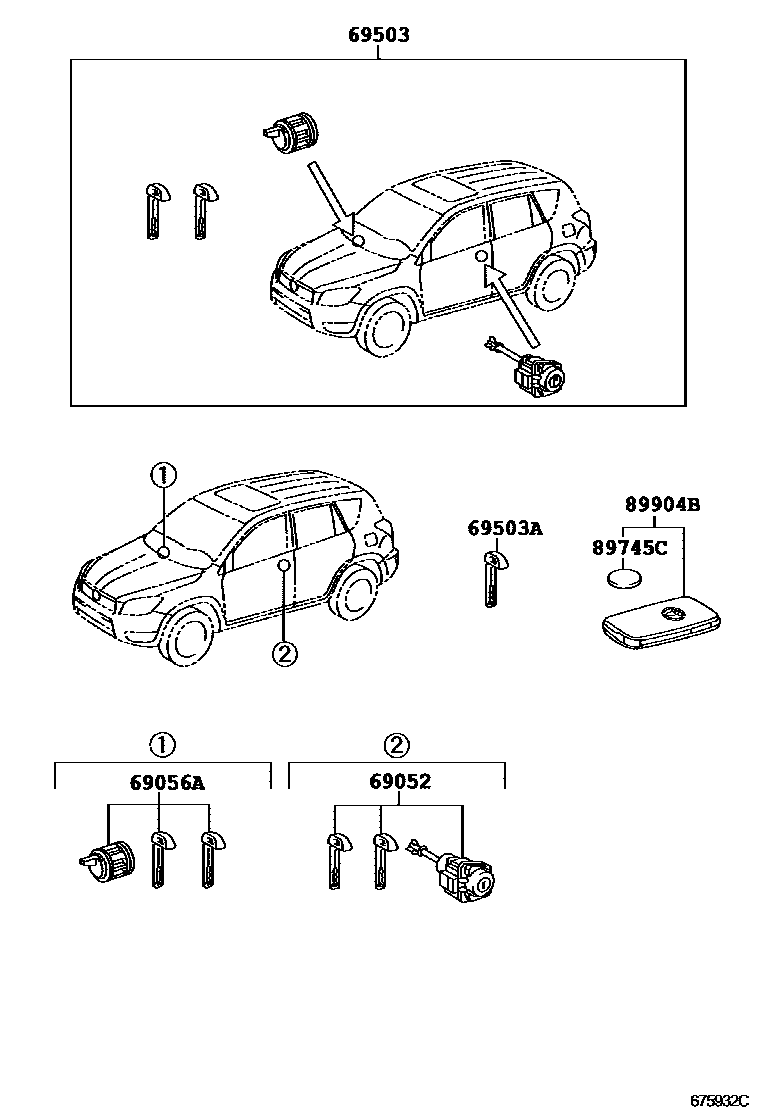 69503

①

②

69503A

89904B

89745C

①

69056A

②

69052

675932C