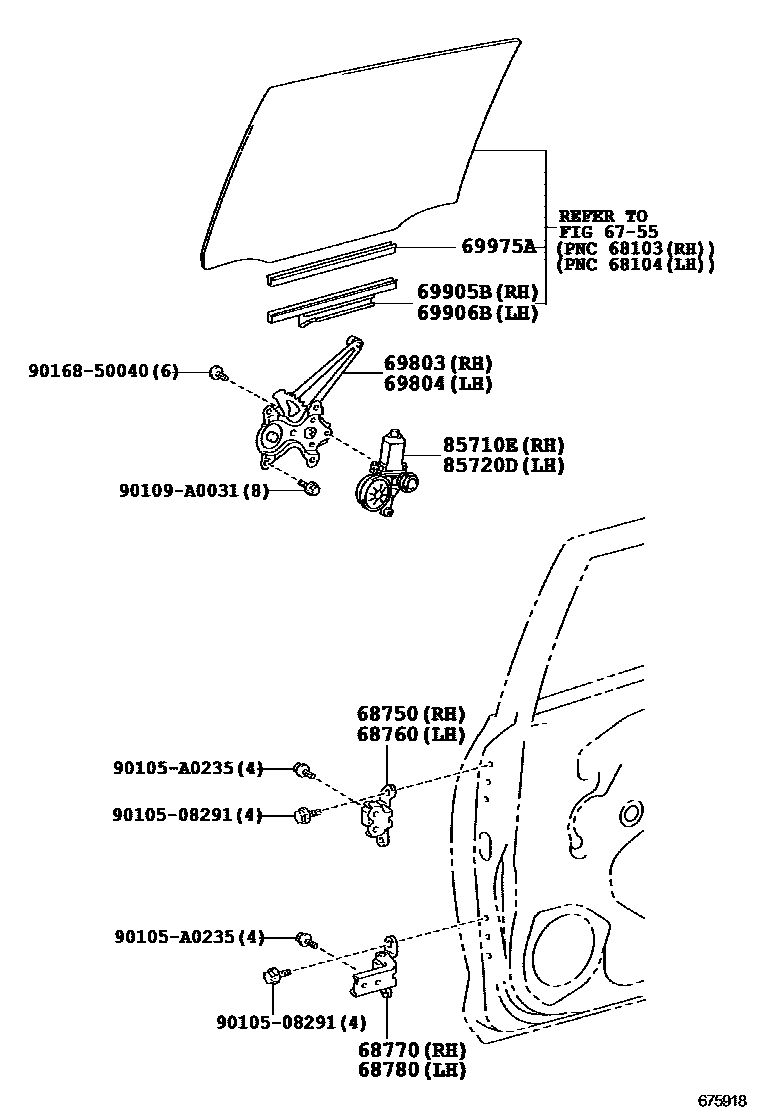 REFER TO
FIG 67-55
(PNC 68103(RH))
(PNC 68104(LH))

69975A

69905B(RH)
69906B(LH)

90168-50040(6)

69803(RH)
69804(LH)

85710E(RH)
85720D(LH)

90109-A0031(8)

68750(RH)
68760(LH)

90105-A0235(4)

90105-08291(4)

90105-A0235(4)

90105-08291(4)

68770(RH)
68780(LH)

675918