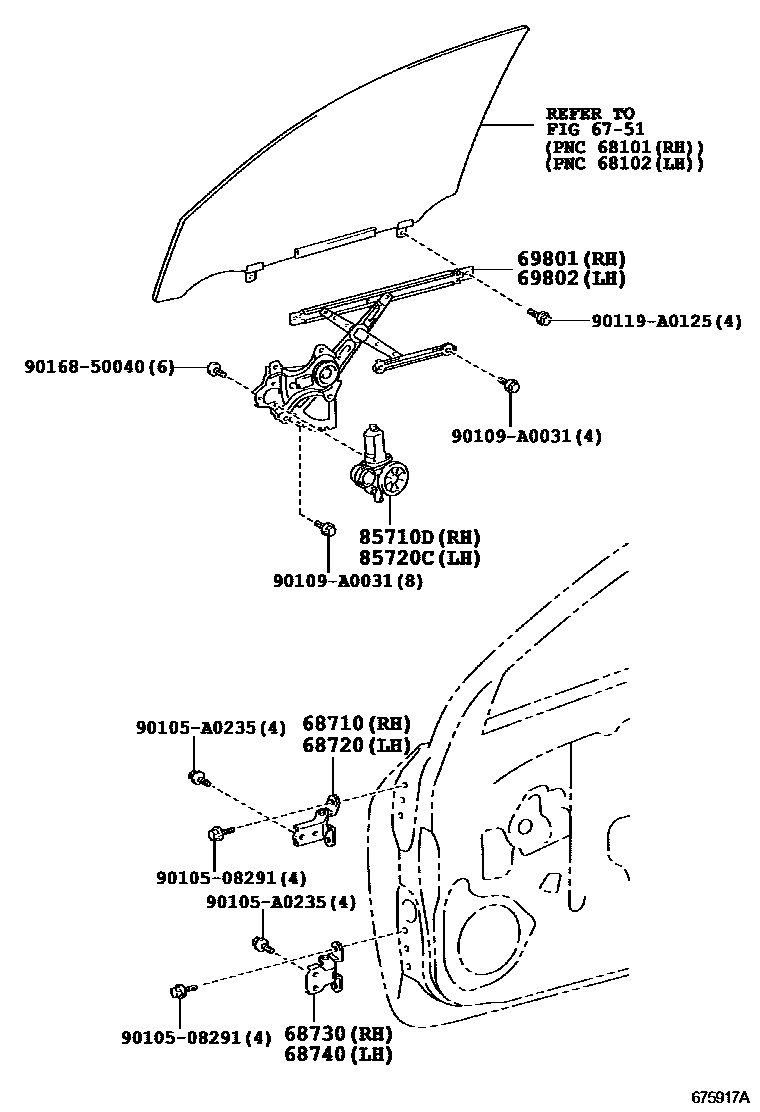 REFER TO
FIG 67-51
(PNC 68101(RH))
(PNC 68102(LH))

69801(RH)
69802(LH)

90119-A0125(4)

90168-50040(6)

90109-A0031(4)

85710D(RH)
85720C(LH)

90109-A0031(8)

90105-A0235(4)

68710(RH)
68720(LH)

90105-08291(4)

90105-A0235(4)

90105-08291(4)

68730(RH)
68740(LH)

675917A