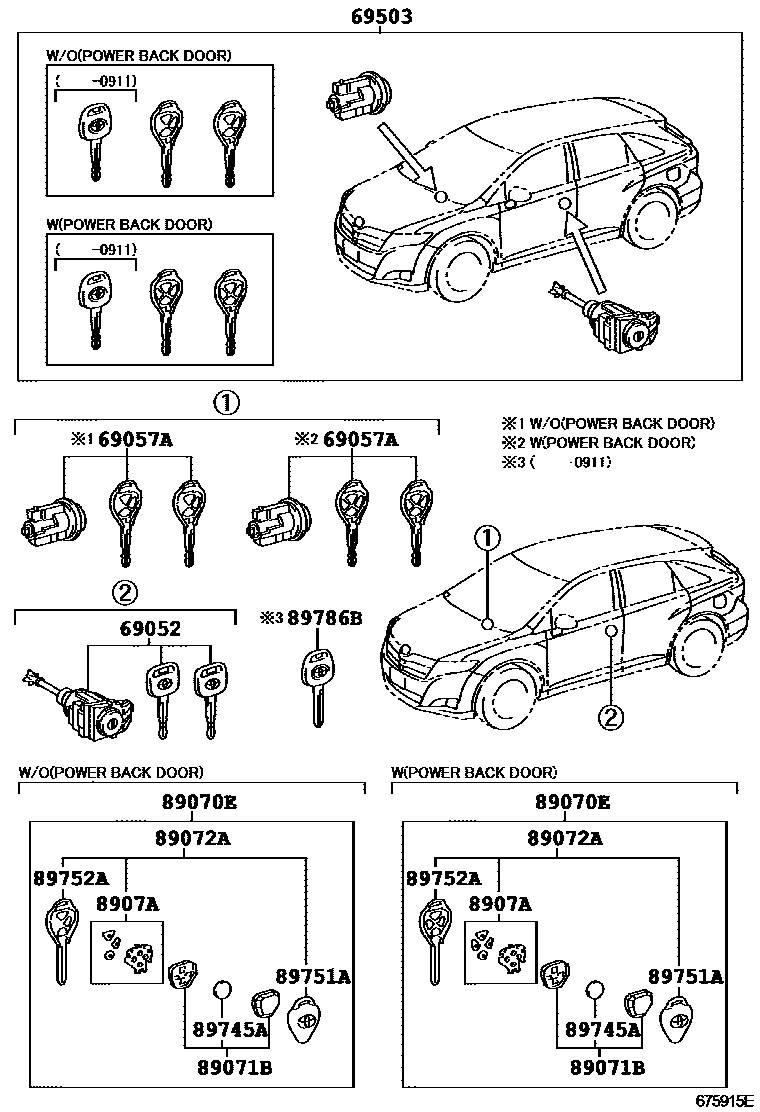 69503

W/O(POWER BACK DOOR)

( -0911)

W(POWER BACK DOOR)

( -0911)

①

※1 69057A

※2 69057A

※1 W/O(POWER BACK DOOR)
※2 W(POWER BACK DOOR)
※3 ( -0911)

①

②

69052

※3 89786B

②

W/O(POWER BACK DOOR)

89070E

89072A

89752A

8907A

89751A

89745A

89071B

W(POWER BACK DOOR)

89070E

89072A

89752A

8907A

89751A

89745A

89071B

675915E