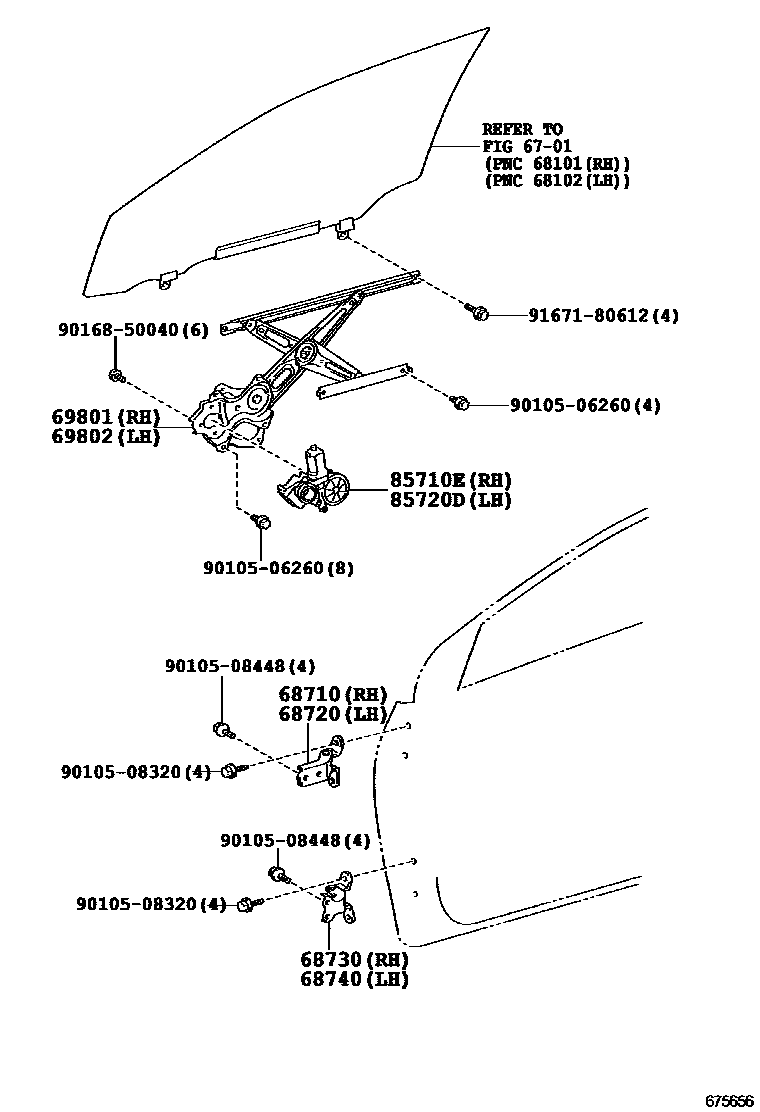 REFER TO
FIG 67-01
(PNC 68101(RH))
(PNC 68102(LH))

90168-50040(6)

91671-80612(4)

69801(RH)
69802(LH)

90105-06260(4)

85710E(RH)
85720D(LH)

90105-06260(8)

90105-08448(4)

68710(RH)
68720(LH)

90105-08320(4)

90105-08448(4)

90105-08320(4)

68730(RH)
68740(LH)

675656