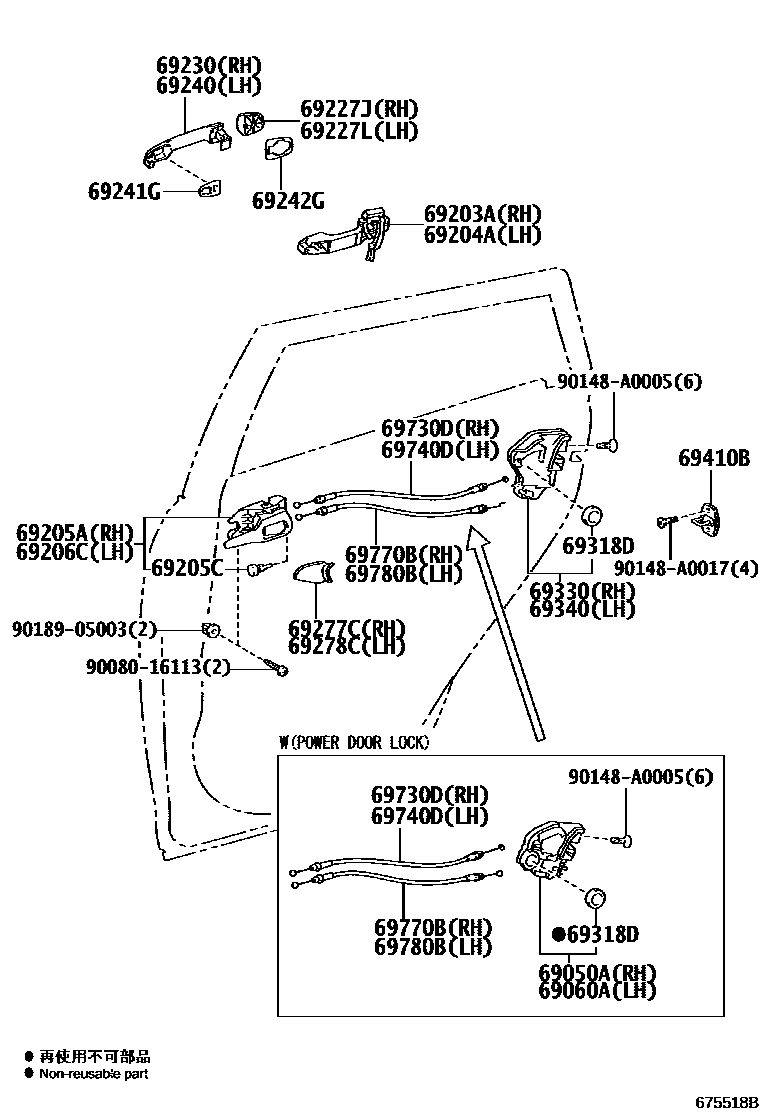 69230(RH)
69240(LH)

69227J(RH)
69227L(LH)

69241G

69242G

69203A(RH)
69204A(LH)

90148-A0005(6)

69730D(RH)
69740D(LH)

69410B

69205A(RH)
69206C(LH)

69205C

69770B(RH)
69780B(LH)

69318D

90148-A0017(4)

69330(RH)
69340(LH)

90189-05003(2)

69277C(RH)
69278C(LH)

90080-16113(2)

W(POWER DOOR LOCK)

69730D(RH)
69740D(LH)

90148-A0005(6)

69770B(RH)
69780B(LH)

●69318D

69050A(RH)
69060A(LH)

● 再使用不可部品
● Non-reusable part

675518B