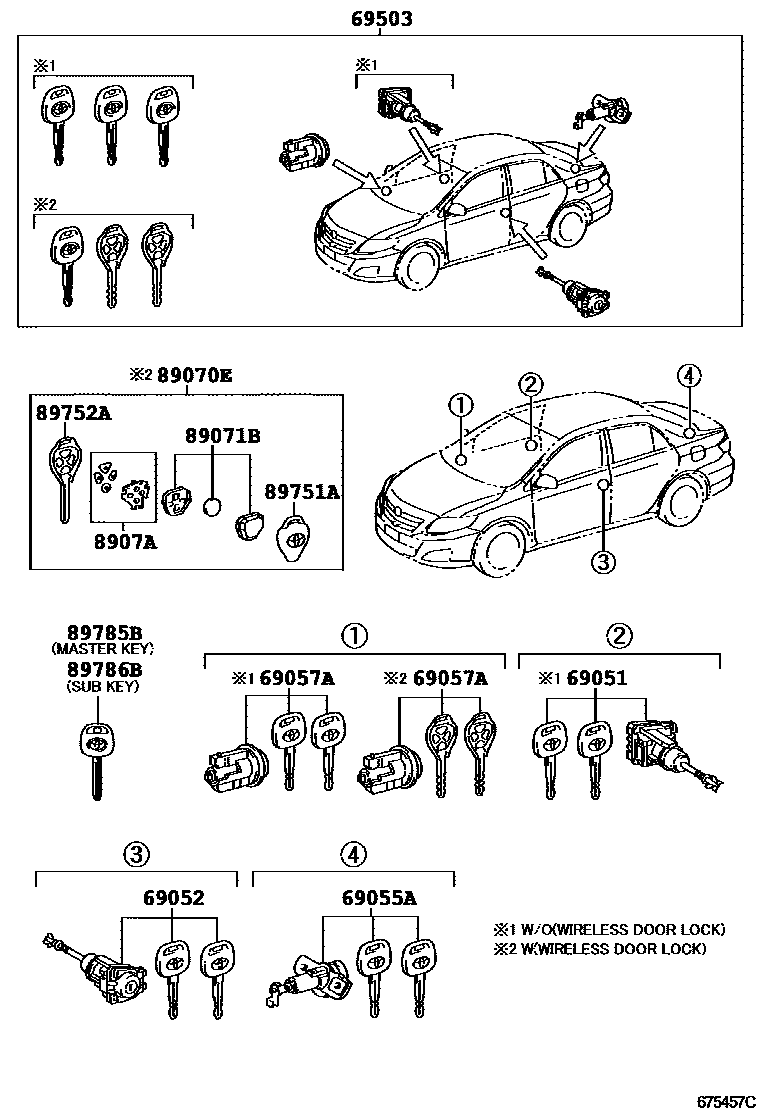 69503

※1

※1

※2

※2 89070E

89752A

89071B

89751A

8907A

①
②
④
③

89785B
(MASTER KEY)
89786B
(SUB KEY)

①

②

※1 69057A

※2 69057A

※1 69051

③

④

69052

69055A

※1 W/O(WIRELESS DOOR LOCK)
※2 W(WIRELESS DOOR LOCK)

675457C