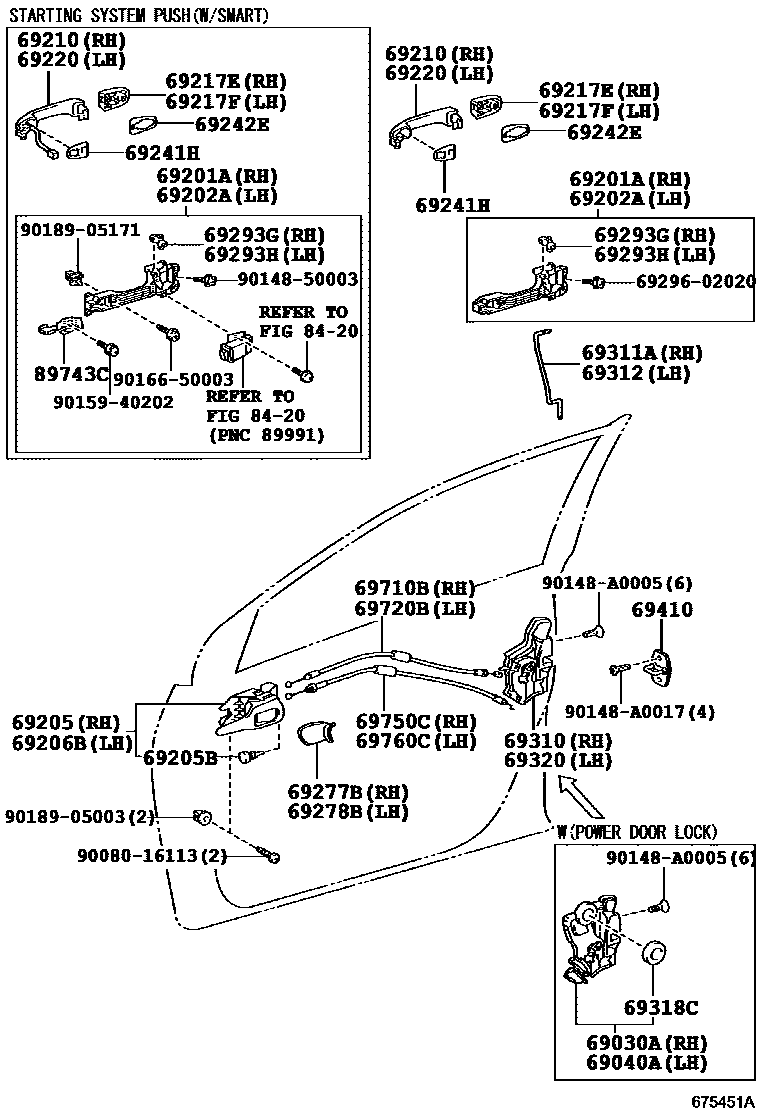 STARTING SYSTEM PUSH(W/SMART)

69210(RH)
69220(LH)
69217E(RH)
69217F(LH)
69242E
69241H
69201A(RH)
69202A(LH)
90189-05171
69293G(RH)
69293H(LH)
90148-50003
REFER TO
FIG 84-20
89743C
90166-50003
90159-40202
REFER TO
FIG 84-20
(PNC 89991)

69210(RH)
69220(LH)
69217E(RH)
69217F(LH)
69242E
69241H
69201A(RH)
69202A(LH)
69293G(RH)
69293H(LH)
69296-02020
69311A(RH)
69312(LH)

69710B(RH)
69720B(LH)
90148-A0005(6)
69410
90148-A0017(4)
69205(RH)
69206B(LH)
69205B
69750C(RH)
69760C(LH)
69310(RH)
69320(LH)
69277B(RH)
69278B(LH)
90189-05003(2)
90080-16113(2)

W(POWER DOOR LOCK)
90148-A0005(6)
69318C
69030A(RH)
69040A(LH)

675451A