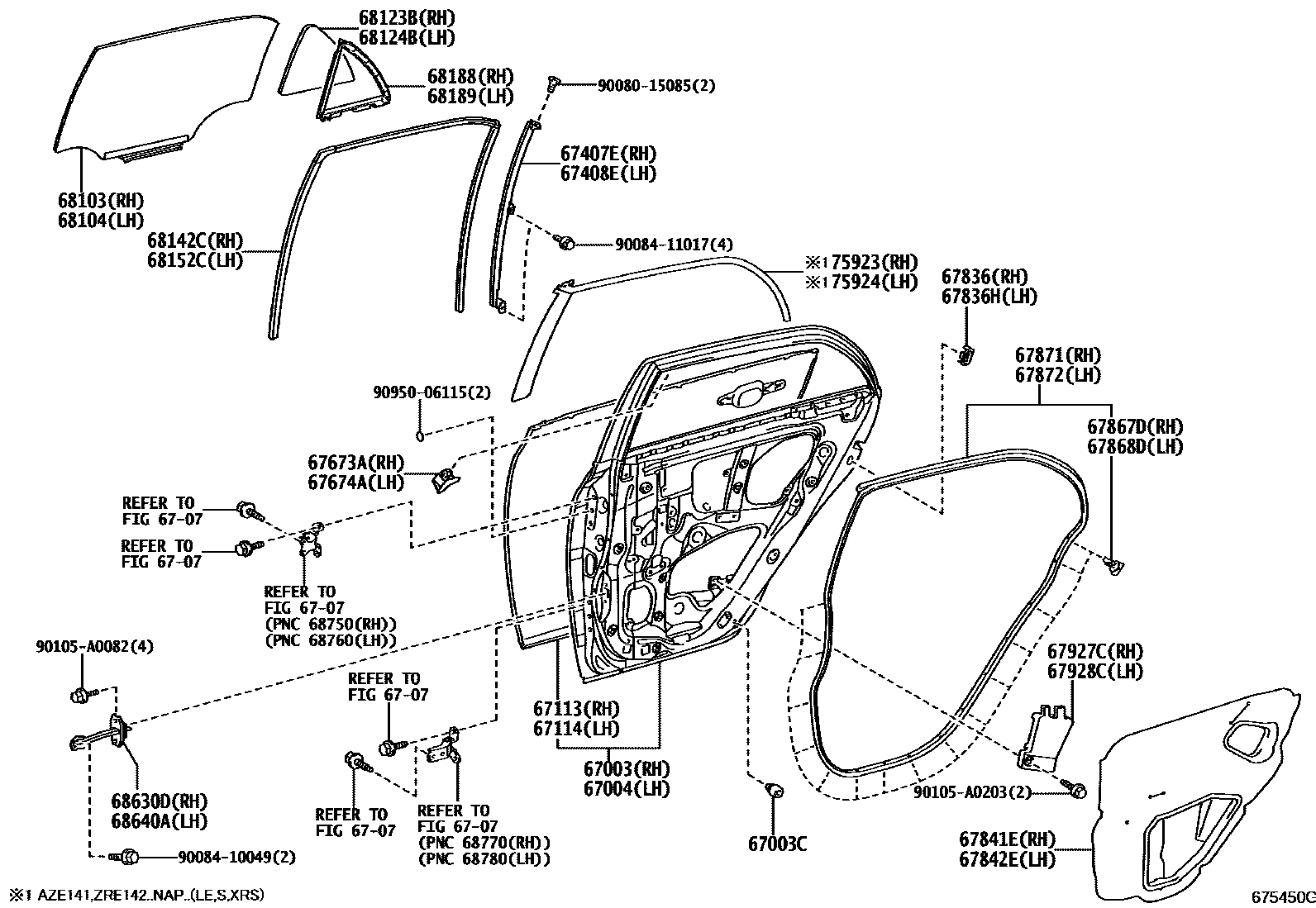 68123B(RH)
68124B(LH)

68188(RH)
68189(LH)

90080-15085(2)

67407E(RH)
67408E(LH)

68103(RH)
68104(LH)

68142C(RH)
68152C(LH)

90084-11017(4)

※1 75923(RH)
※1 75924(LH)

67836(RH)
67836H(LH)

67871(RH)
67872(LH)

90950-06115(2)

67867D(RH)
67868D(LH)

67673A(RH)
67674A(LH)

REFER TO
FIG 67-07

REFER TO
FIG 67-07

REFER TO
FIG 67-07
(PNC 68750(RH))
(PNC 68760(LH))

90105-A0082(4)

REFER TO
FIG 67-07

67927C(RH)
67928C(LH)

67113(RH)
67114(LH)

67003(RH)
67004(LH)

68630D(RH)
68640A(LH)

REFER TO
FIG 67-07

REFER TO
FIG 67-07
(PNC 68770(RH))
(PNC 68780(LH))

90105-A0203(2)

67003C

67841E(RH)
67842E(LH)

90084-10049(2)

※1 AZE141,ZRE142..NAP..(LE,S,XRS)

675450G