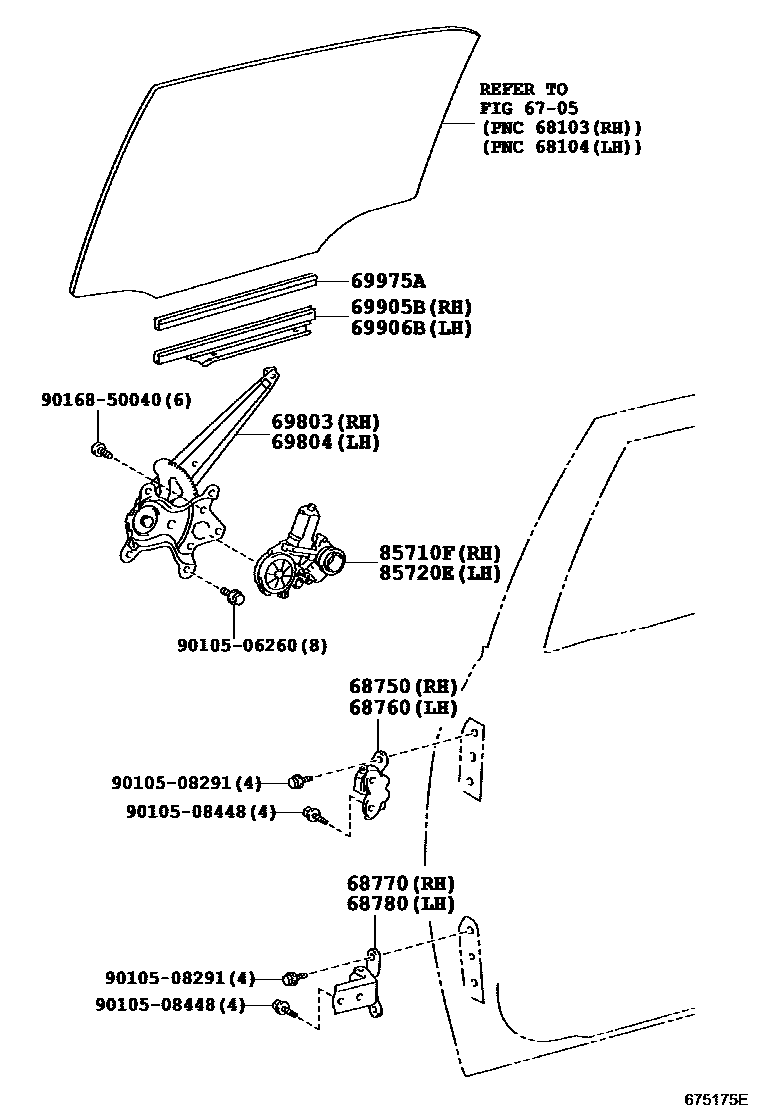 REFER TO
FIG 67-05
(PNC 68103(RH))
(PNC 68104(LH))

69975A
69905B(RH)
69906B(LH)

90168-50040(6)

69803(RH)
69804(LH)

85710F(RH)
85720E(LH)

90105-06260(8)

68750(RH)
68760(LH)

90105-08291(4)
90105-08448(4)

68770(RH)
68780(LH)

90105-08291(4)
90105-08448(4)

675175E