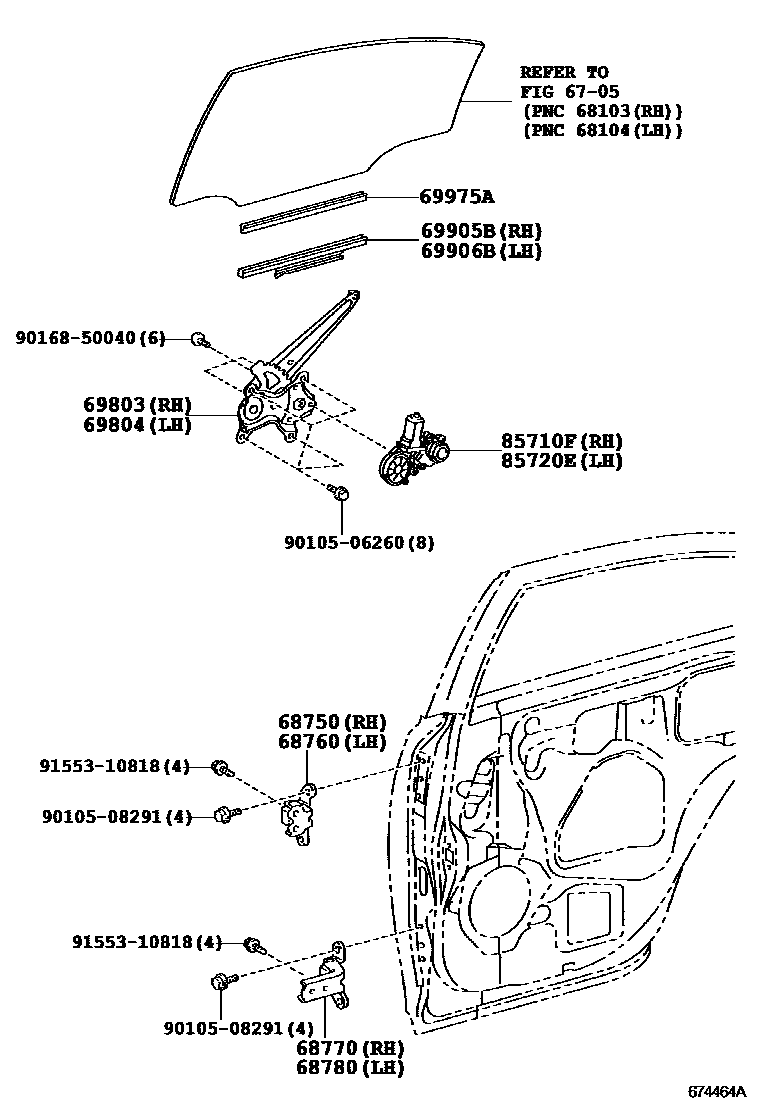 REFER TO
FIG 67-05
(PNC 68103(RH))
(PNC 68104(LH))

69975A

69905B(RH)
69906B(LH)

90168-50040(6)

69803(RH)
69804(LH)

85710F(RH)
85720E(LH)

90105-06260(8)

68750(RH)
68760(LH)

91553-10818(4)

90105-08291(4)

91553-10818(4)

90105-08291(4)

68770(RH)
68780(LH)

674464A