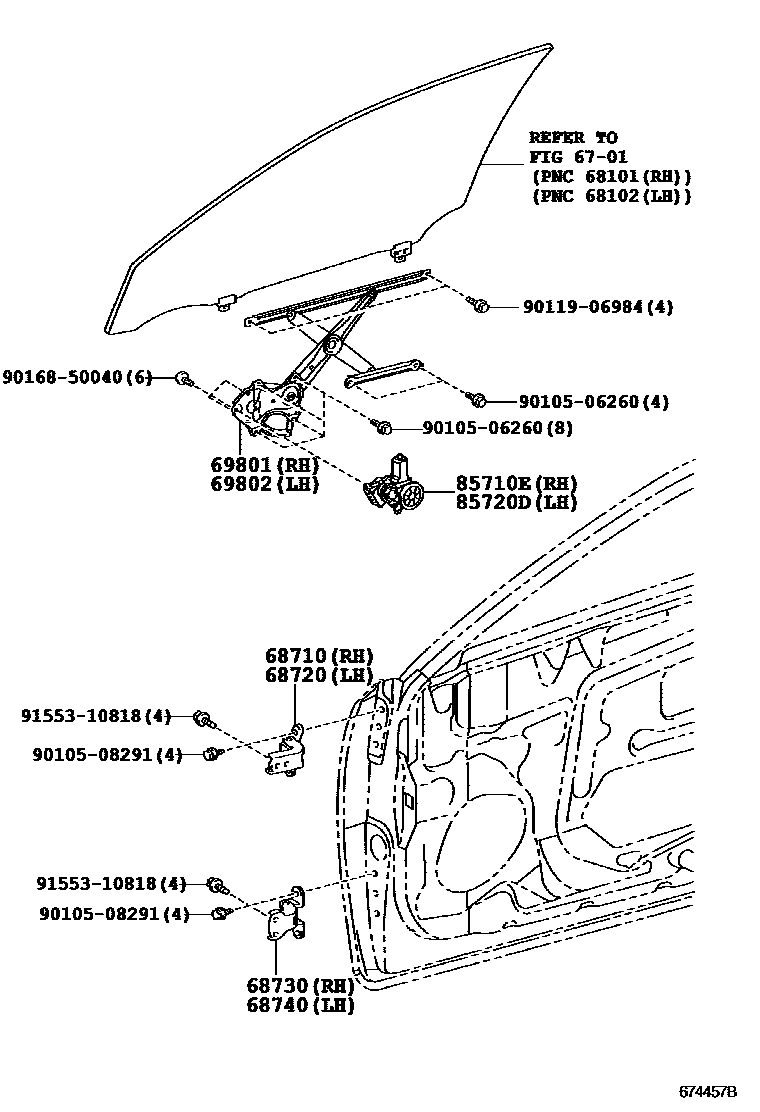 REFER TO
FIG 67-01
(PNC 68101(RH))
(PNC 68102(LH))

90119-06984(4)

90168-50040(6)

90105-06260(4)

90105-06260(8)

69801(RH)
69802(LH)

85710E(RH)
85720D(LH)

68710(RH)
68720(LH)

91553-10818(4)

90105-08291(4)

91553-10818(4)

90105-08291(4)

68730(RH)
68740(LH)

674457B