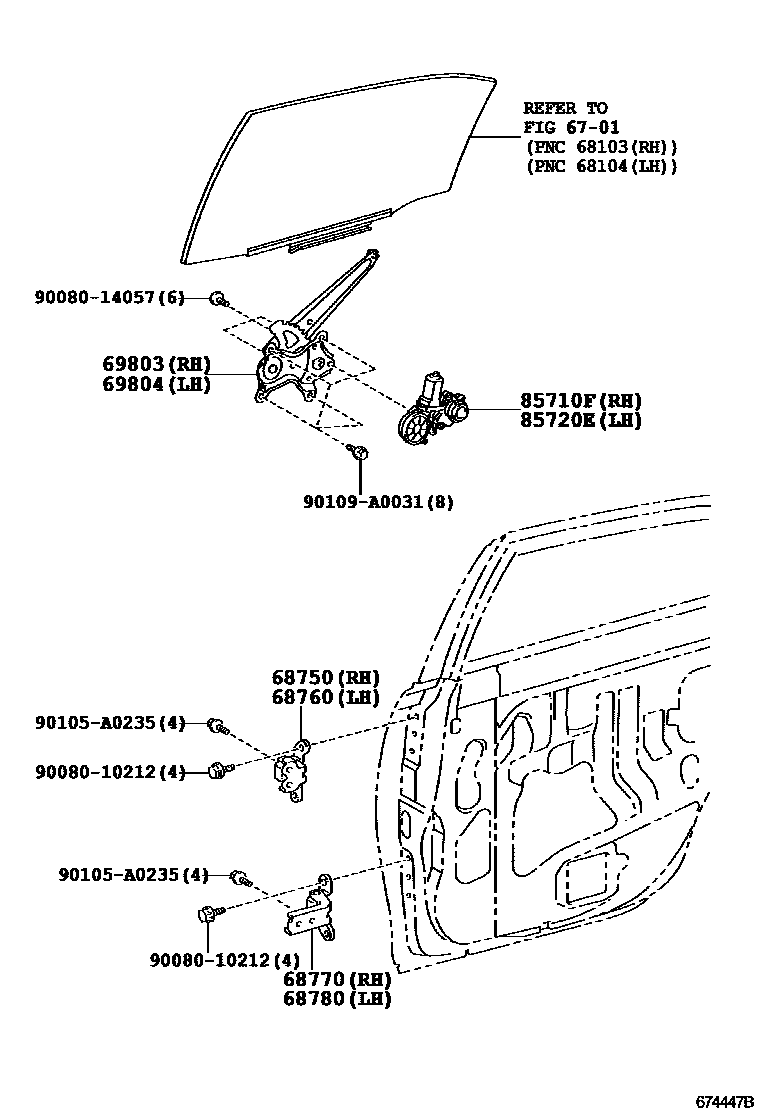 REFER TO
FIG 67-01
(PNC 68103(RH))
(PNC 68104(LH))

90080-14057(6)

69803(RH)
69804(LH)

85710F(RH)
85720E(LH)

90109-A0031(8)

68750(RH)
68760(LH)

90105-A0235(4)

90080-10212(4)

90105-A0235(4)

90080-10212(4)

68770(RH)
68780(LH)

674447B