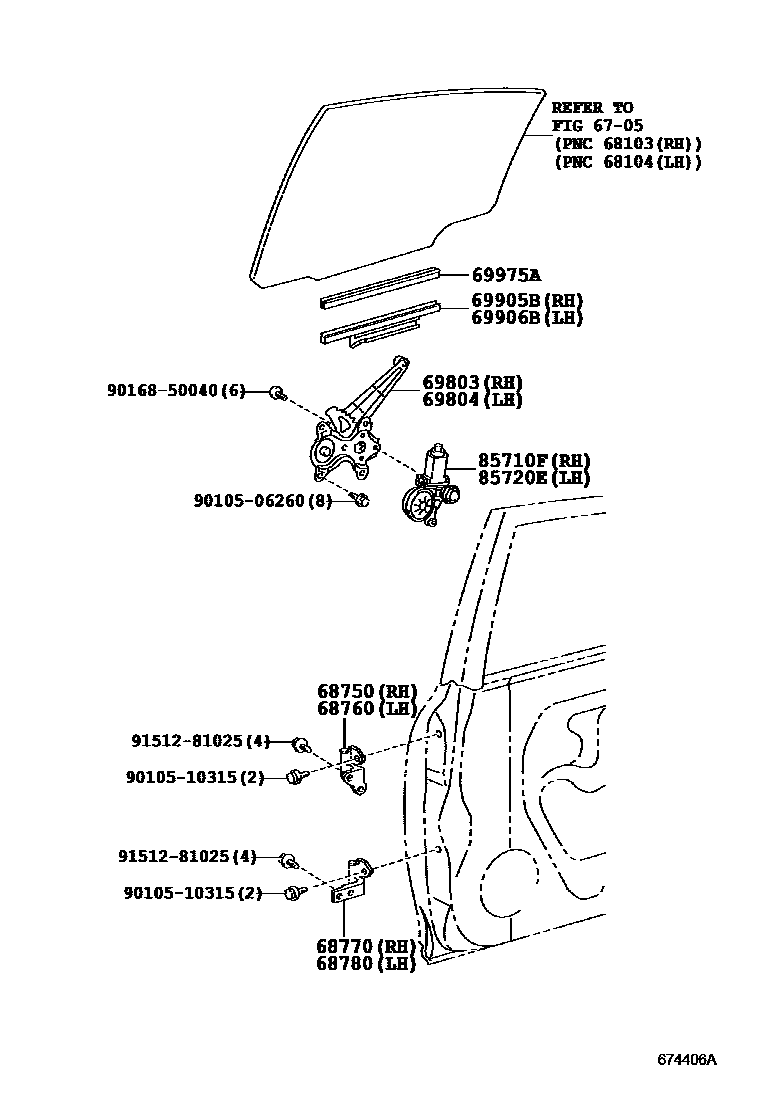 REFER TO
FIG 67-05
(PNC 68103(RH))
(PNC 68104(LH))

69975A

69905B(RH)
69906B(LH)

90168-50040(6)

69803(RH)
69804(LH)

85710F(RH)
85720E(LH)

90105-06260(8)

68750(RH)
68760(LH)

91512-81025(4)

90105-10315(2)

91512-81025(4)

90105-10315(2)

68770(RH)
68780(LH)

674406A