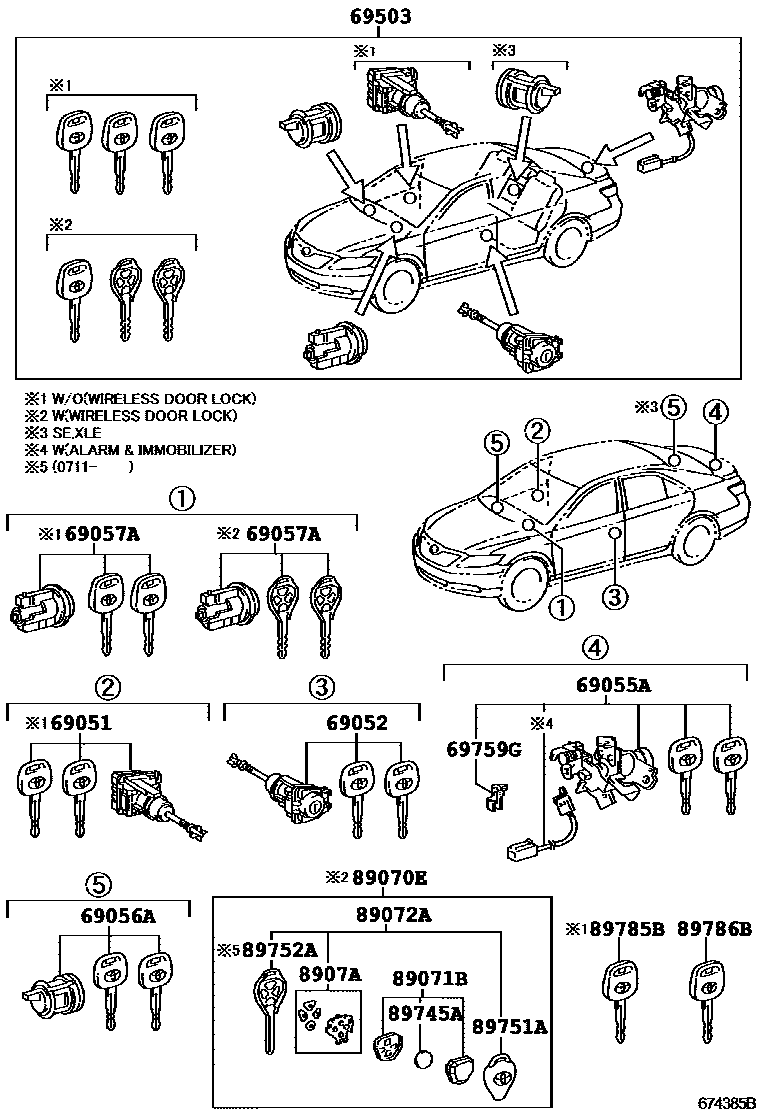 69503

※1

※3

※1

※2

※1 W/O(WIRELESS DOOR LOCK)
※2 W(WIRELESS DOOR LOCK)
※3 SE,XLE
※4 W(ALARM & IMMOBILIZER)
※5 (0711- )

※3 ⑤ ④

⑤ ②

① ③

①

※1 69057A

※2 69057A

②

※1 69051

③

69052

④

69055A

69759G

※4

⑤

69056A

※2 89070E

89072A

※5 89752A

8907A

89071B

89745A

89751A

※1 89785B

89786B

674385B