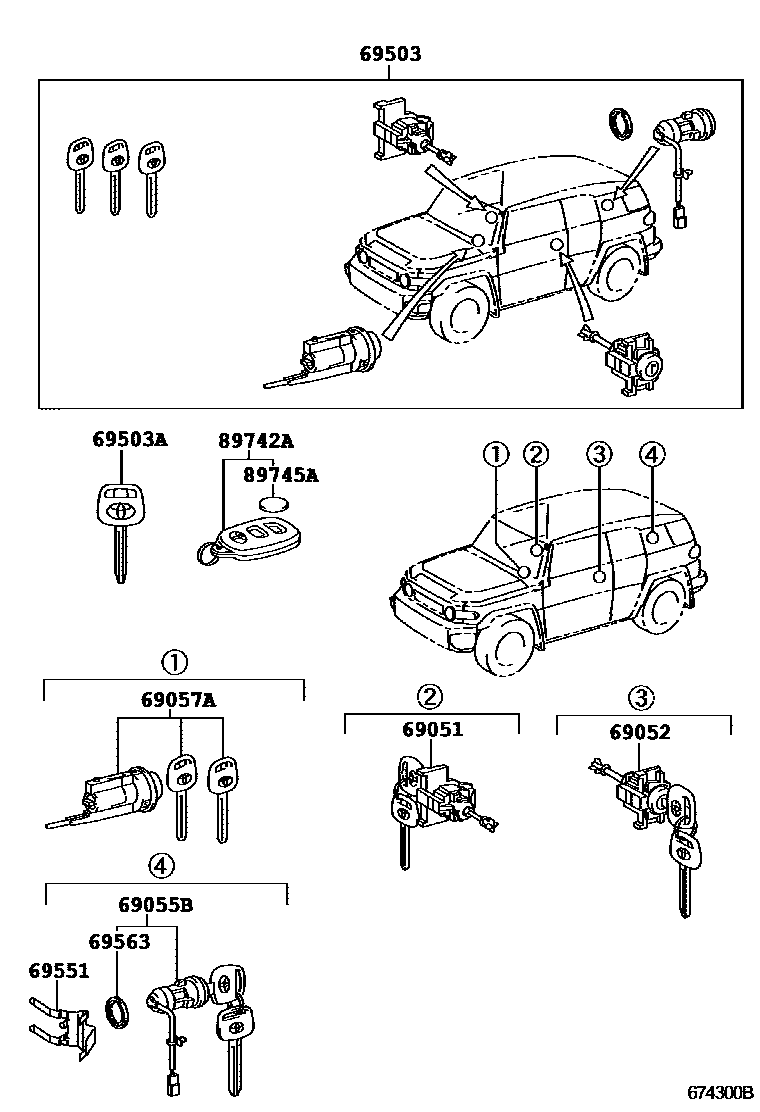 69503

69503A

89742A

89745A

①

②

③

④

①

69057A

②

69051

③

69052

④

69055B

69563

69551

674300B