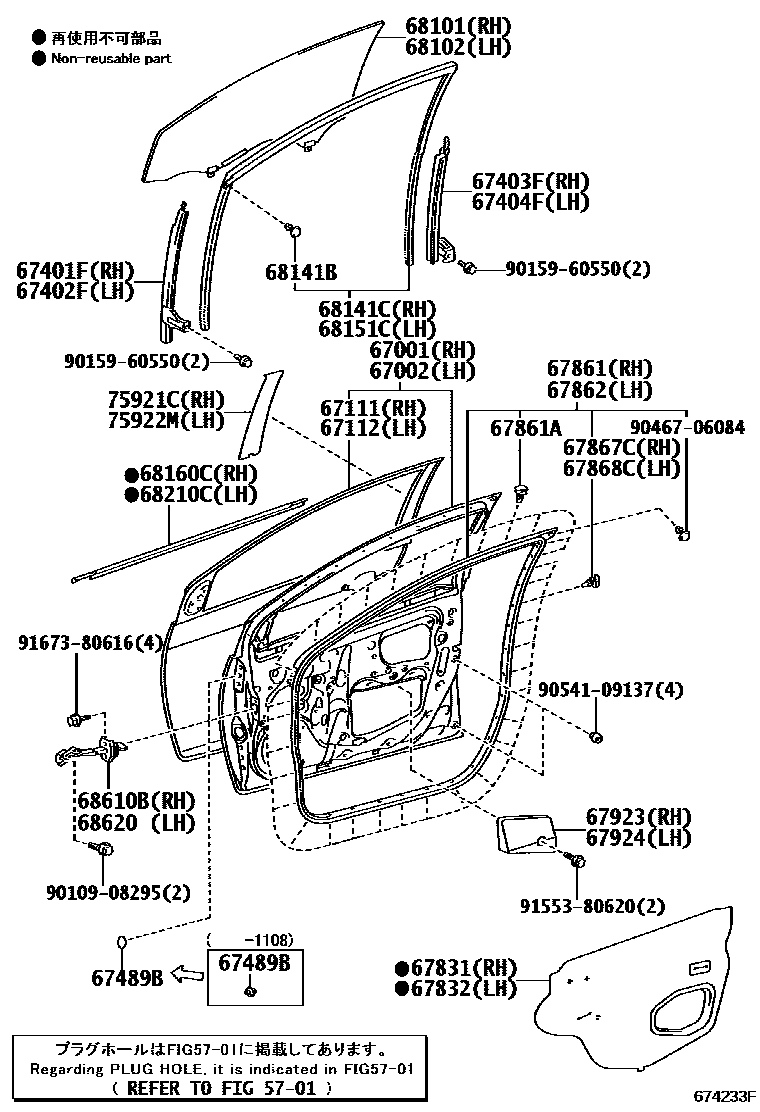 ● 再使用不可部品
● Non-reusable part

68101(RH)
68102(LH)

67403F(RH)
67404F(LH)

67401F(RH)
67402F(LH)

68141B

90159-60550(2)

68141C(RH)
68151C(LH)

90159-60550(2)

67001(RH)
67002(LH)

67861(RH)
67862(LH)

75921C(RH)
75922M(LH)

67111(RH)
67112(LH)

67861A

90467-06084

67867C(RH)
67868C(LH)

●68160C(RH)
●68210C(LH)

91673-80616(4)

90541-09137(4)

68610B(RH)
68620 (LH)

67923(RH)
67924(LH)

90109-08295(2)

91553-80620(2)

( -1108)
67489B

67489B

●67831(RH)
●67832(LH)

プラグホールはFIG57-01に掲載してあります。
Regarding PLUG HOLE, it is indicated in FIG57-01
( REFER TO FIG 57-01 )

674233F