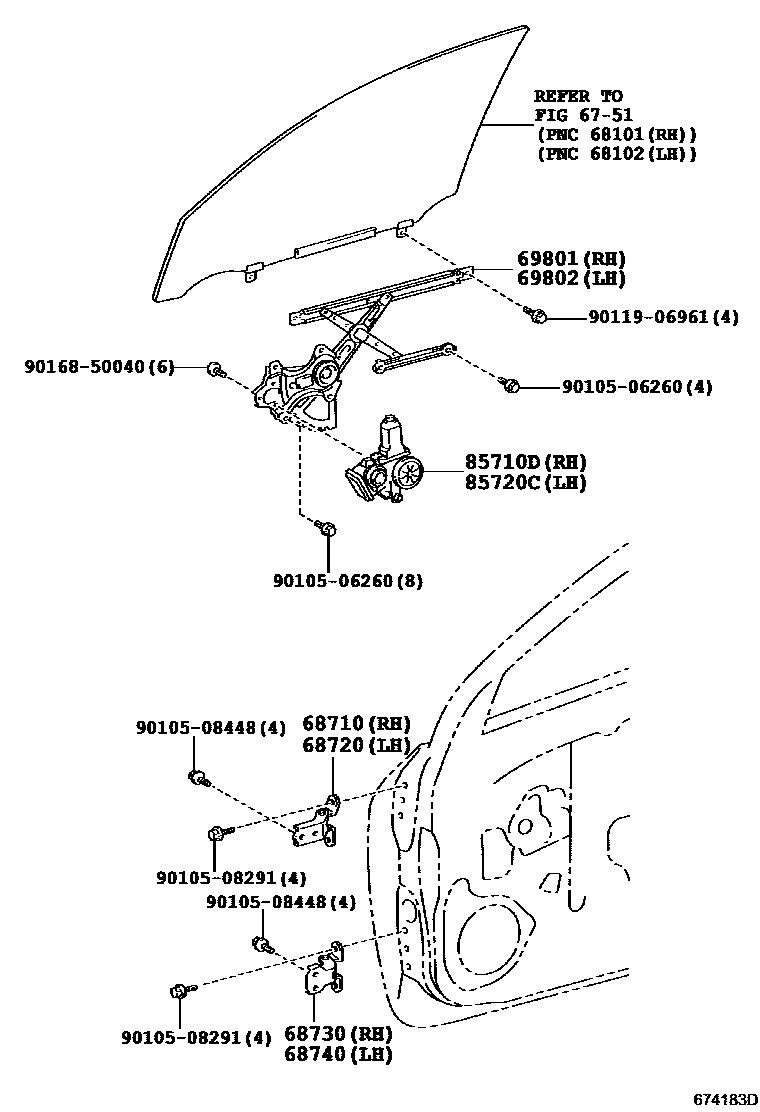 REFER TO
FIG 67-51
(PNC 68101(RH))
(PNC 68102(LH))

69801(RH)
69802(LH)

90119-06961(4)

90168-50040(6)

90105-06260(4)

85710D(RH)
85720C(LH)

90105-06260(8)

90105-08448(4)

68710(RH)
68720(LH)

90105-08291(4)

90105-08448(4)

90105-08291(4)

68730(RH)
68740(LH)

674183D