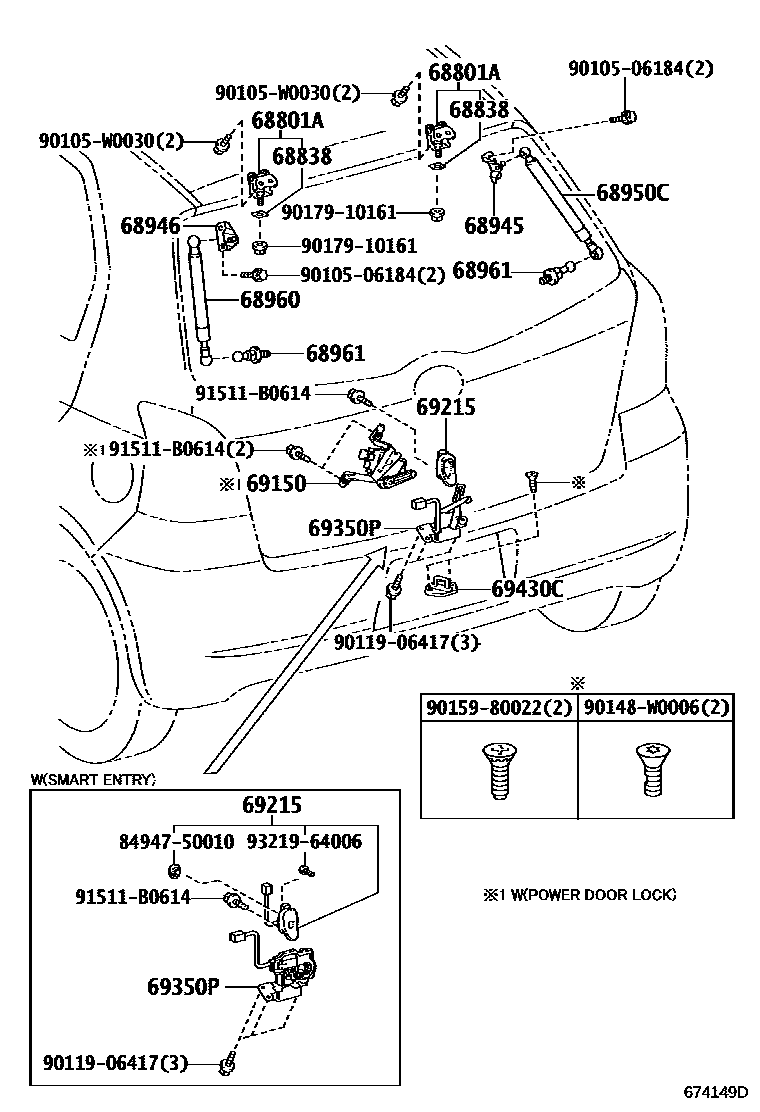 90105-W0030(2)
68801A
68838
90105-06184(2)
90105-W0030(2)
68801A
68838
90179-10161
68945
68950C
68946
90179-10161
90105-06184(2)
68961
68960
68961
91511-B0614
69215
※1 91511-B0614(2)
※1 69150
※
69350P
69430C
90119-06417(3)

※

| 90159-80022(2) | 90148-W0006(2) |
|---|---|
| | |

W(SMART ENTRY)
69215
84947-50010
93219-64006
91511-B0614
69350P
90119-06417(3)

※1 W(POWER DOOR LOCK)

674149D