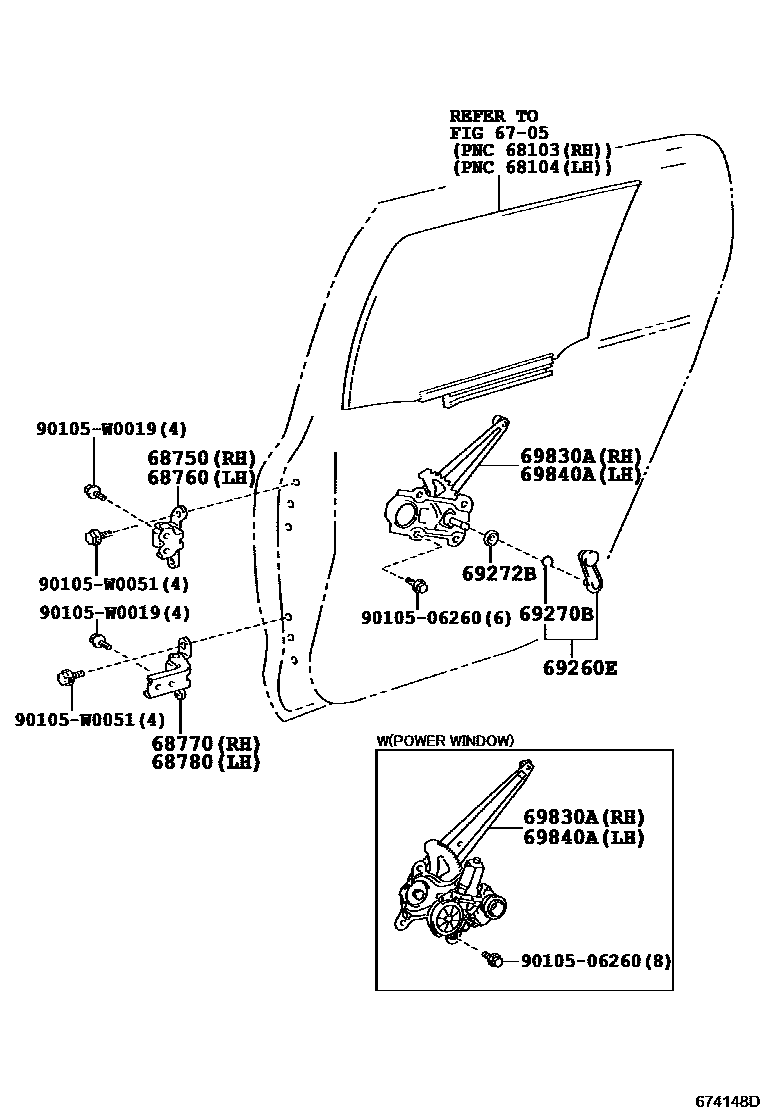 REFER TO
FIG 67-05
(PNC 68103(RH))
(PNC 68104(LH))

90105-W0019(4)

68750(RH)
68760(LH)

69830A(RH)
69840A(LH)

90105-W0051(4)

69272B

90105-W0019(4)

90105-06260(6)

69270B

69260E

90105-W0051(4)

68770(RH)
68780(LH)

W(POWER WINDOW)

69830A(RH)
69840A(LH)

90105-06260(8)

674148D