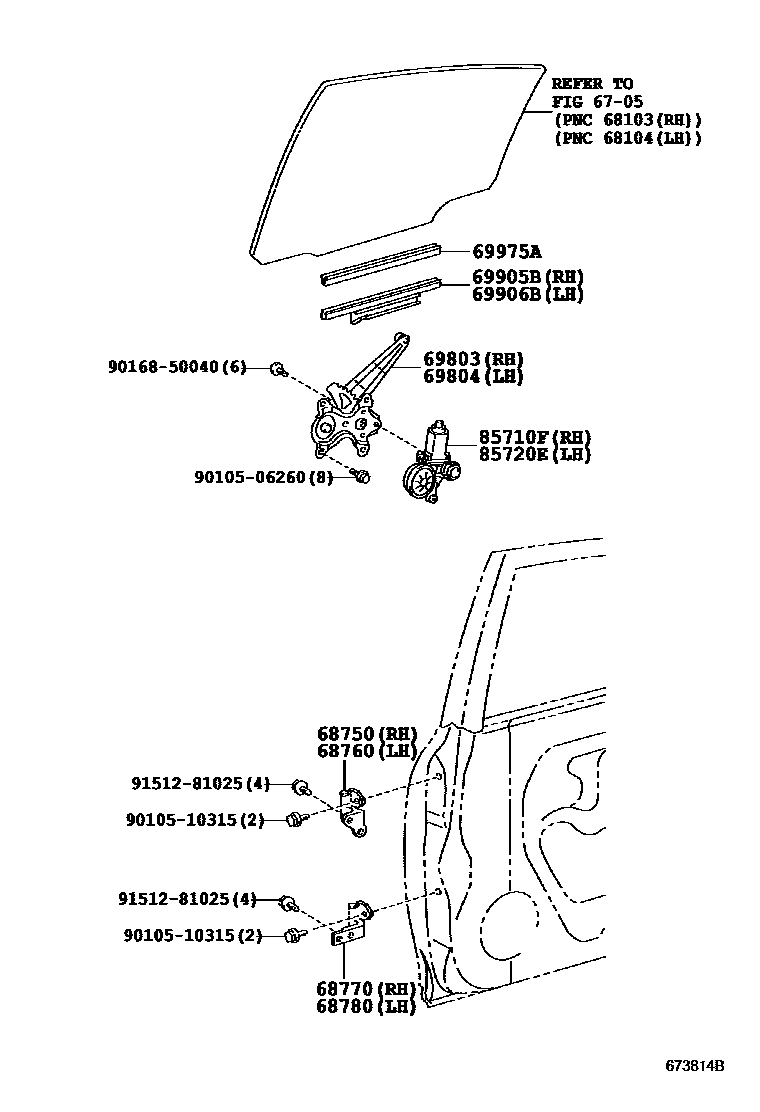 REFER TO
FIG 67-05
(PNC 68103(RH))
(PNC 68104(LH))

69975A

69905B(RH)
69906B(LH)

90168-50040(6)

69803(RH)
69804(LH)

85710F(RH)
85720E(LH)

90105-06260(8)

68750(RH)
68760(LH)

91512-81025(4)

90105-10315(2)

91512-81025(4)

90105-10315(2)

68770(RH)
68780(LH)

673814B